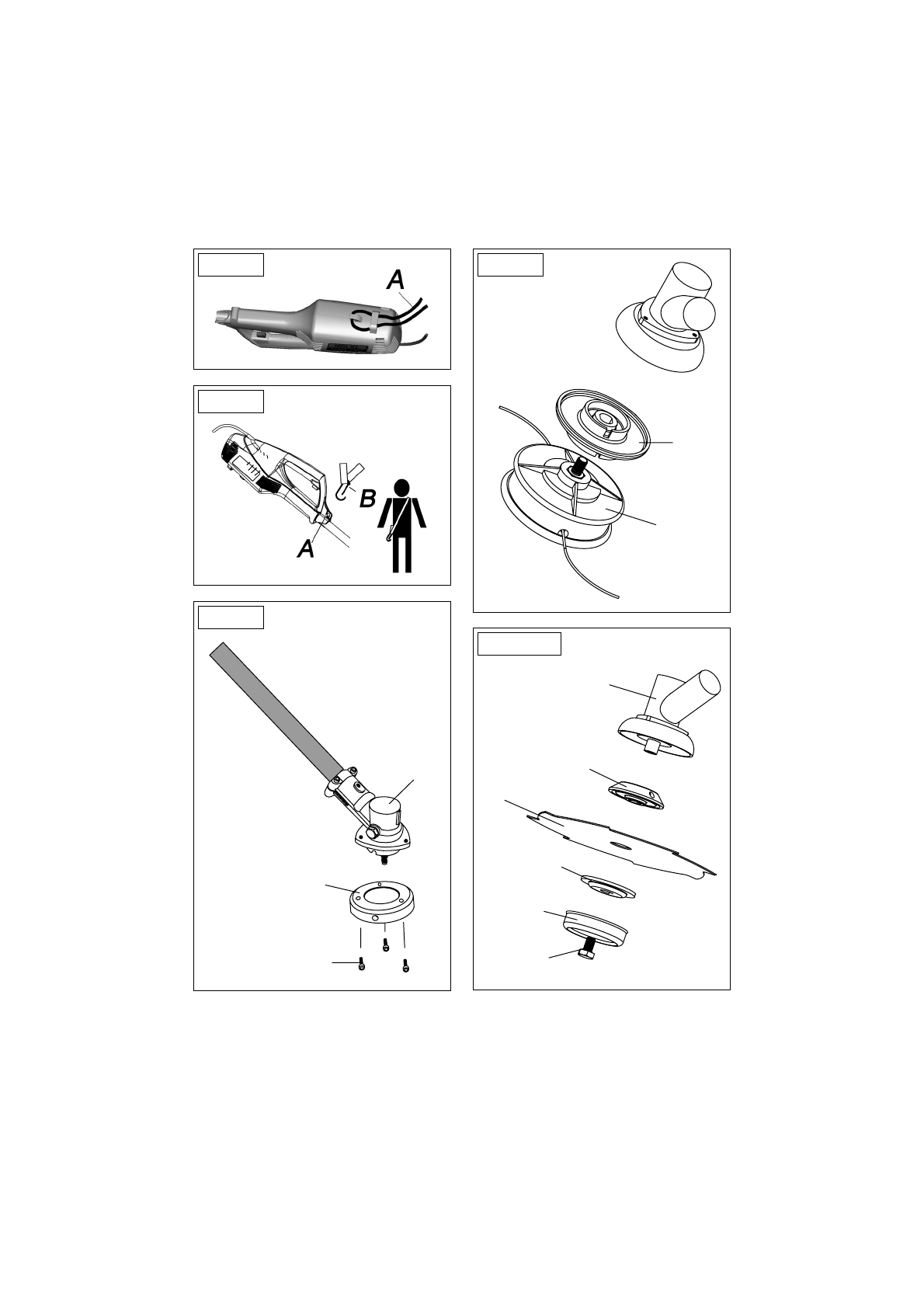 A

B

A