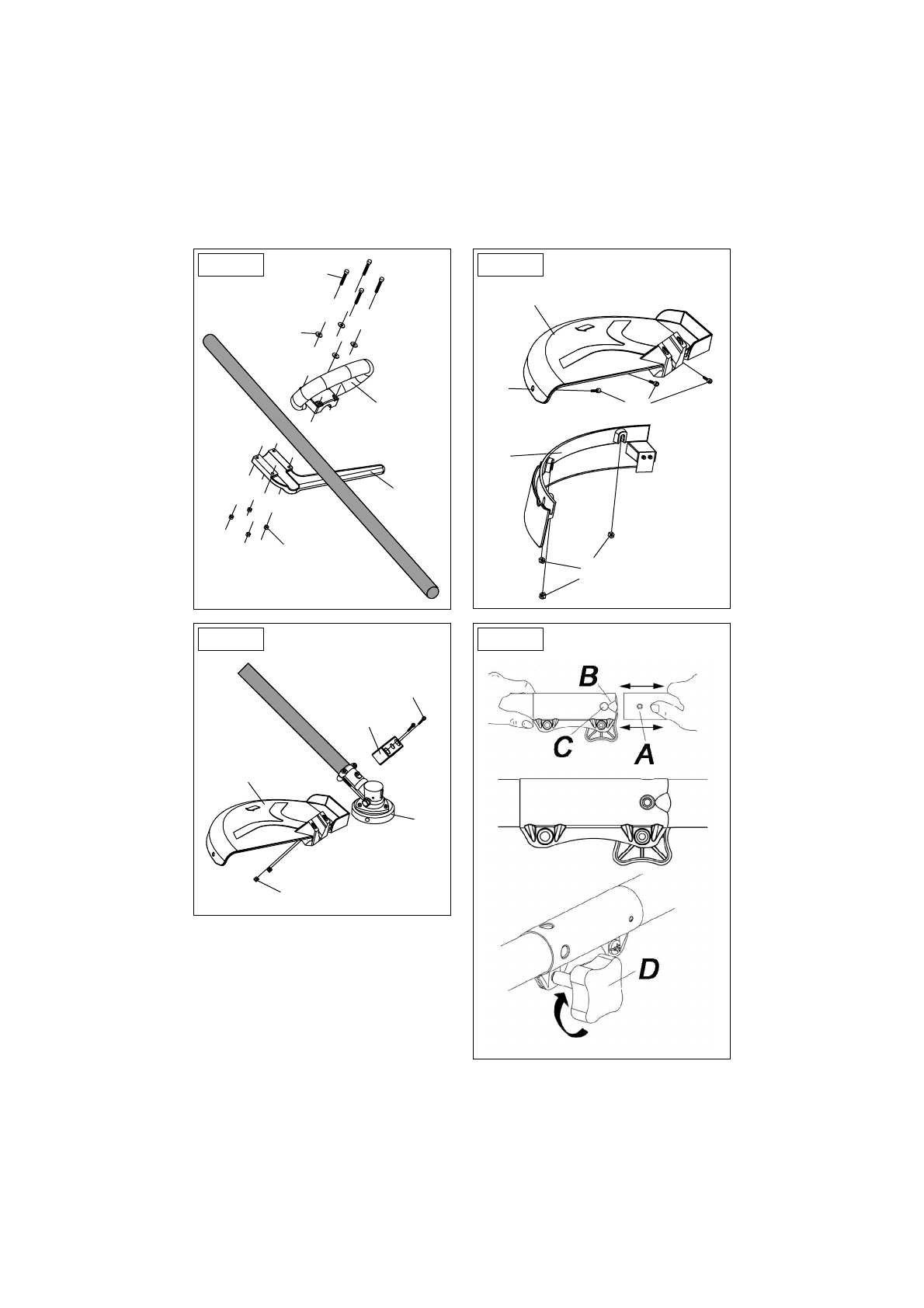 B
C
A
D