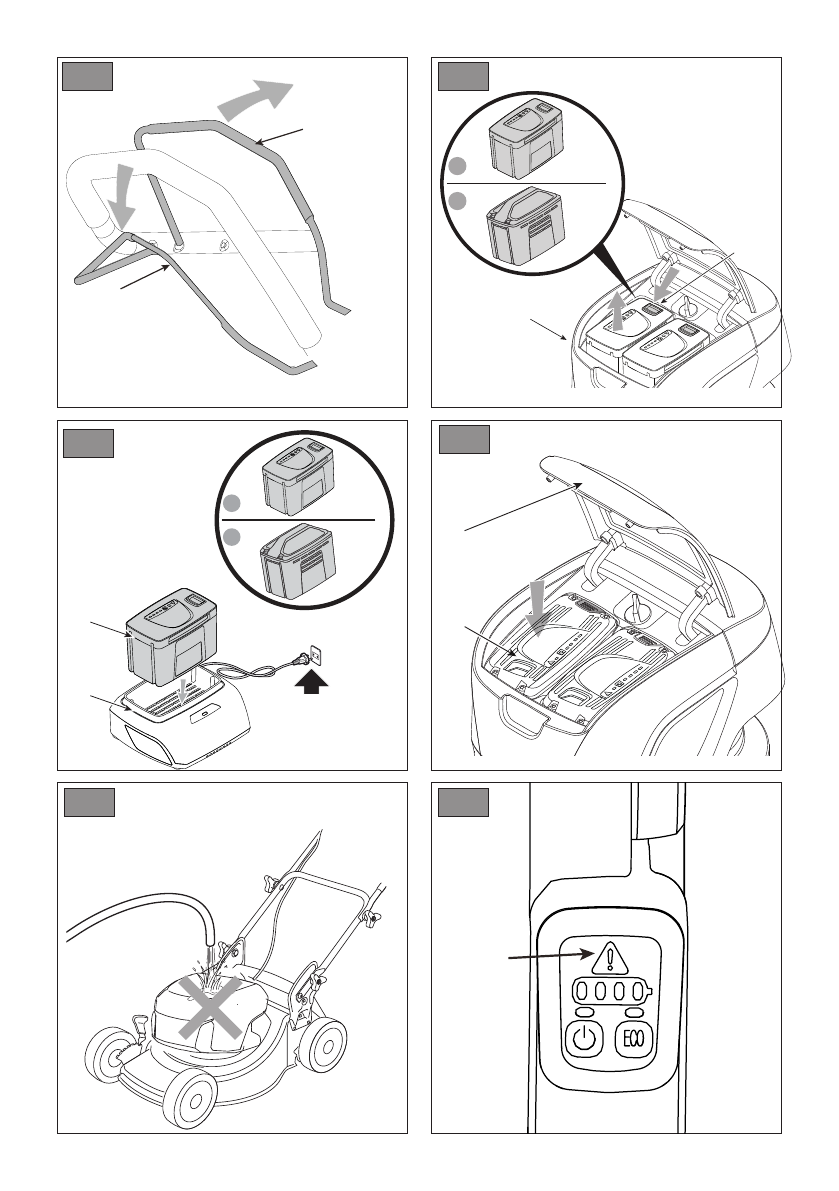 ECO