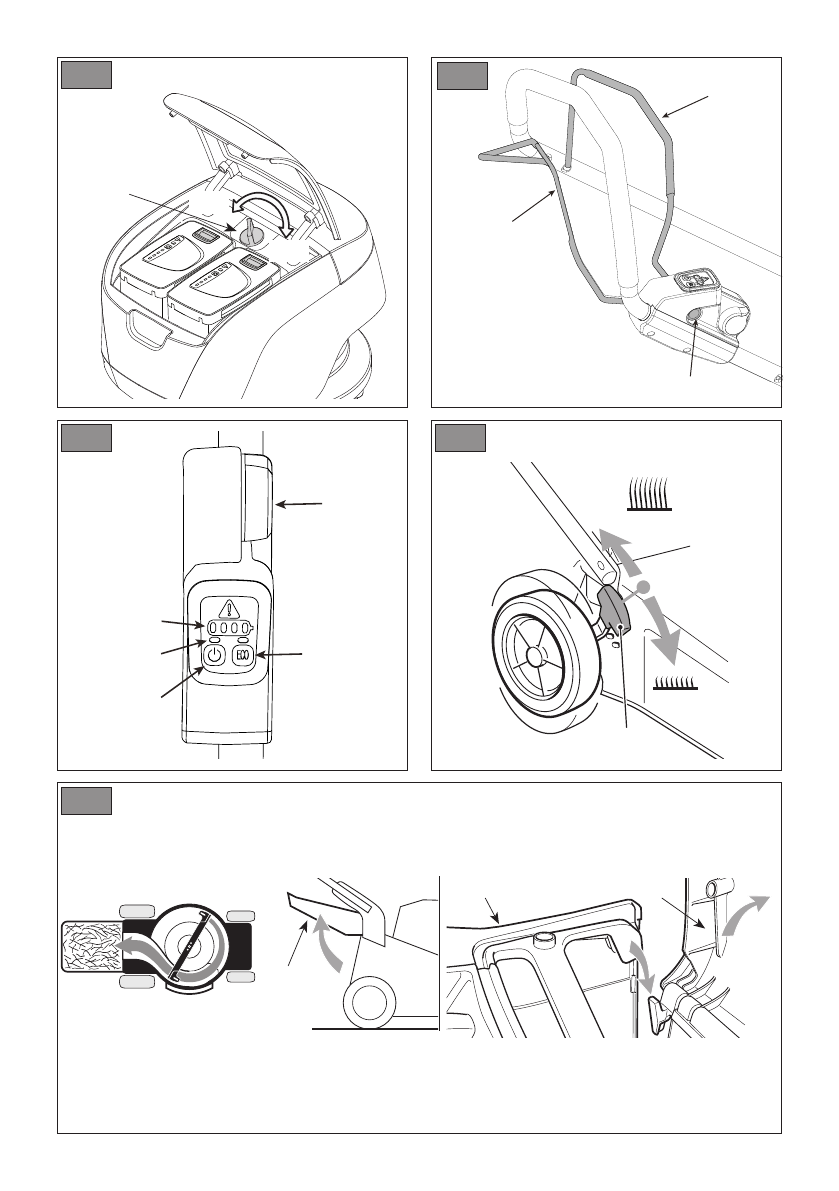 ECO