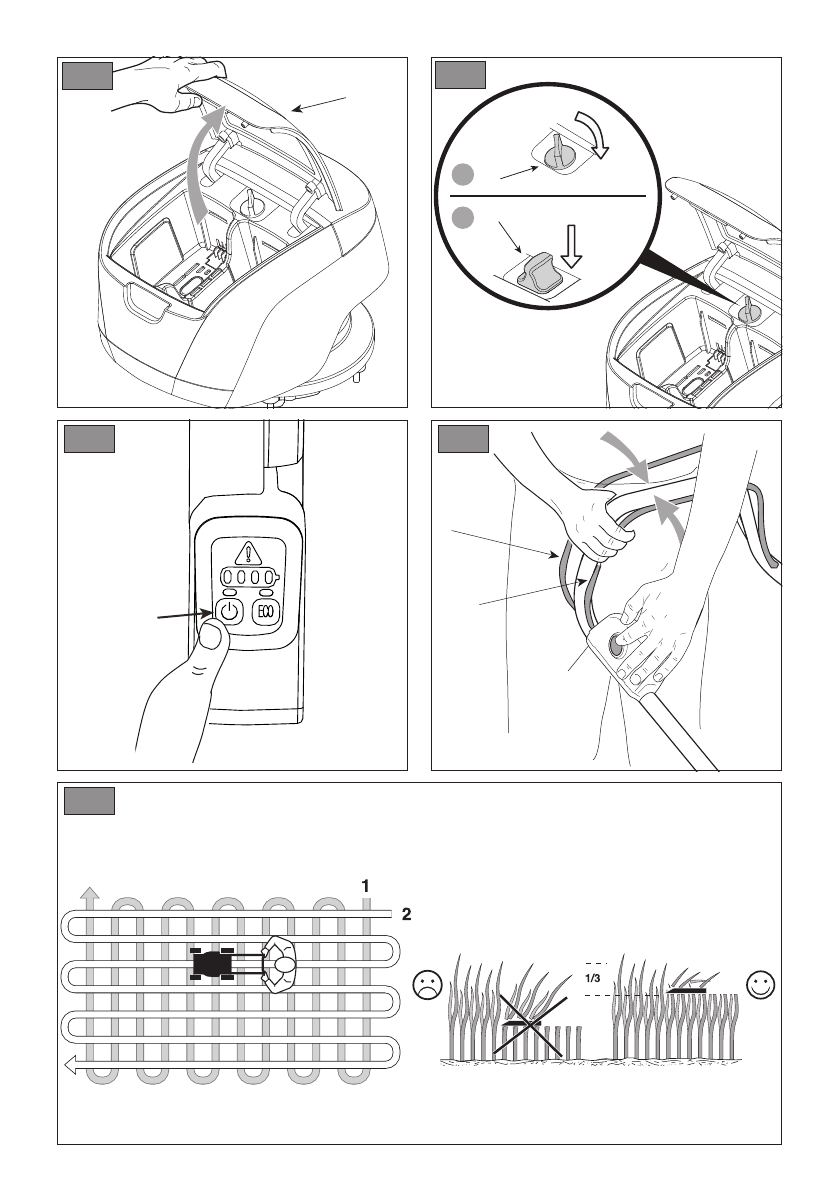 ECO

1
2

1/3