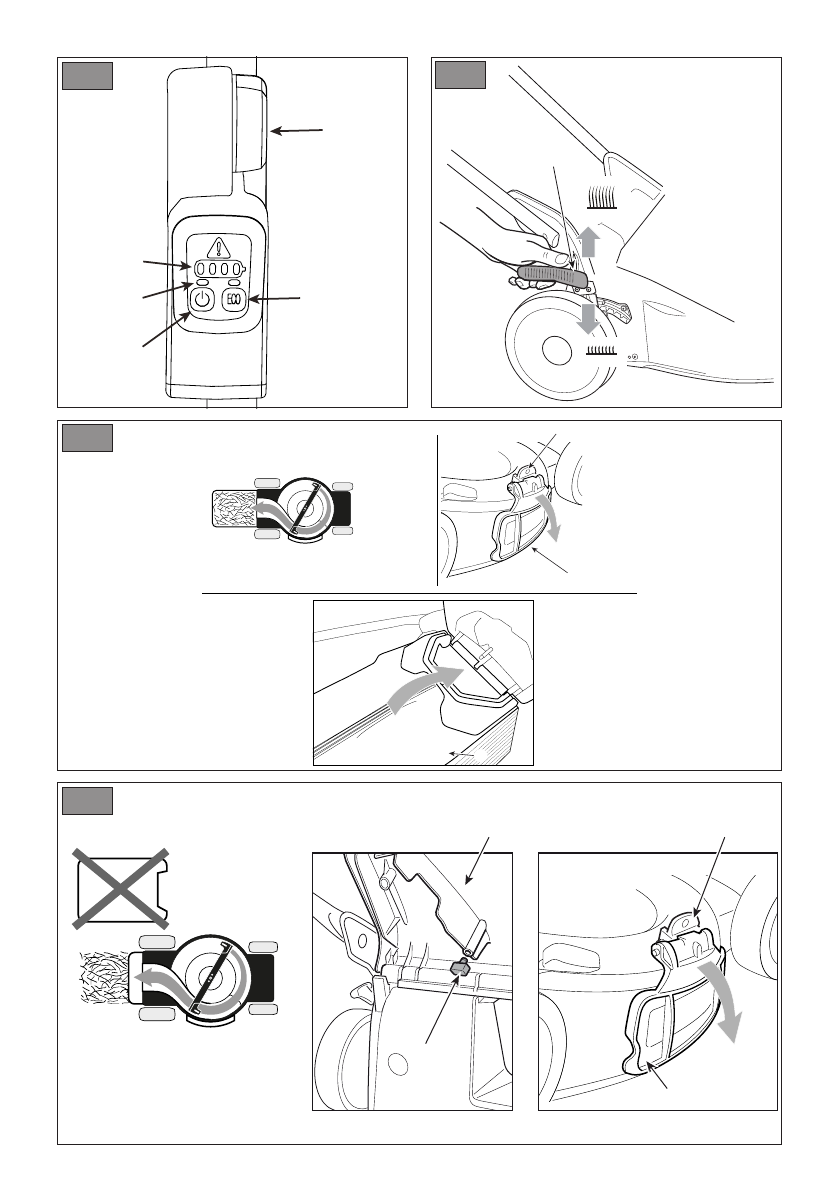 ECO