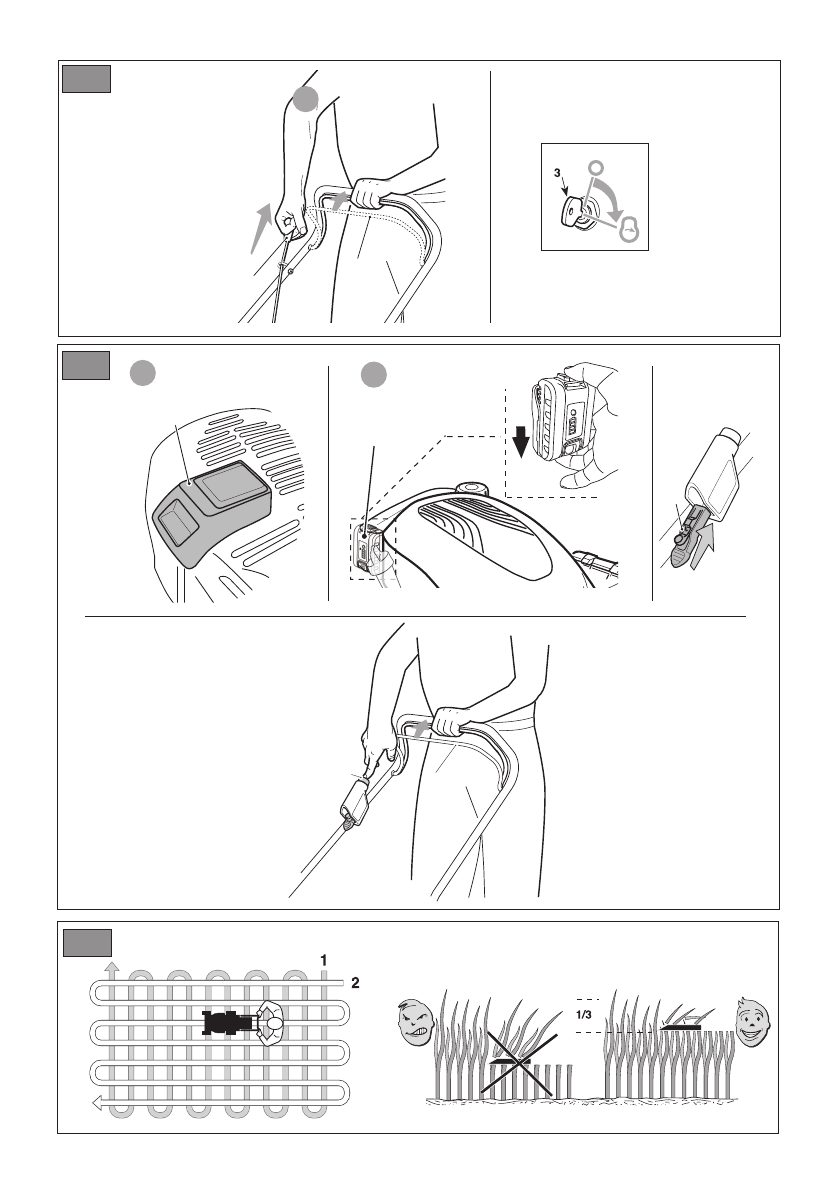 3

1
2
1/3