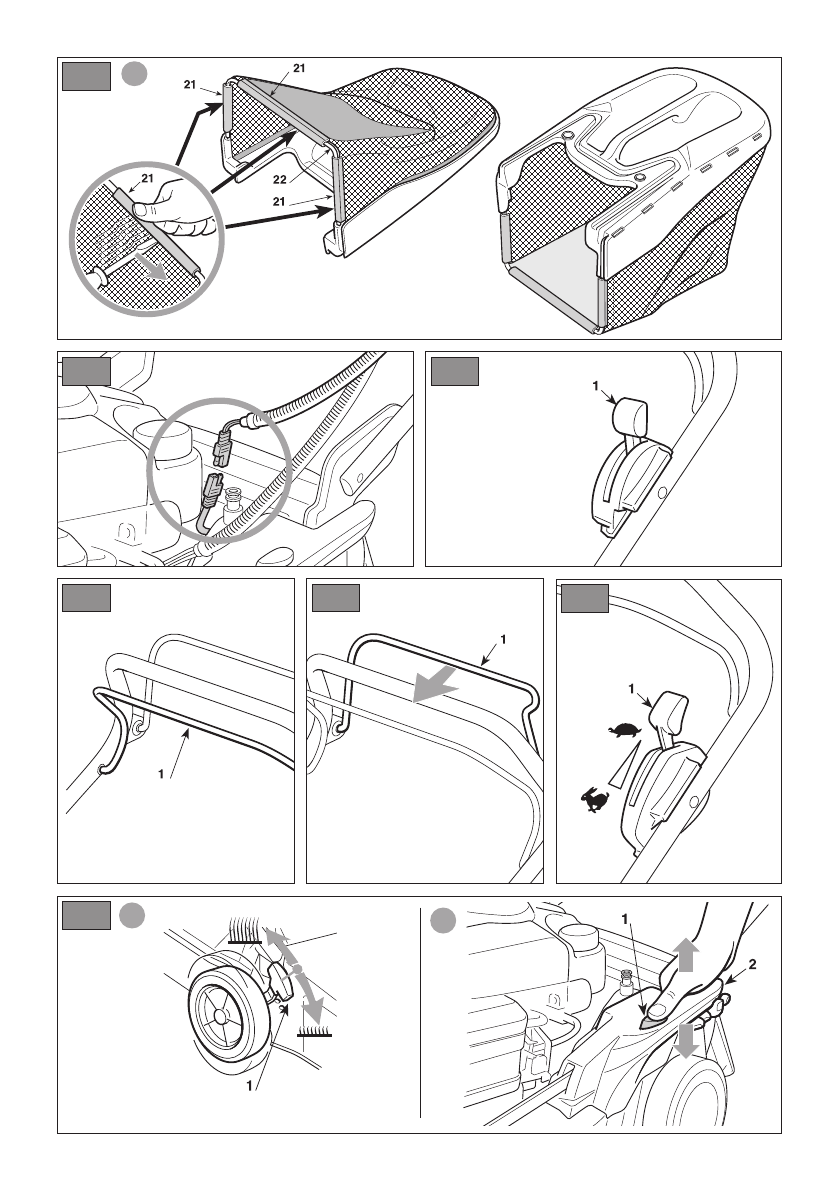 21
21
21
22
21
1
1
1
1
1
1
2