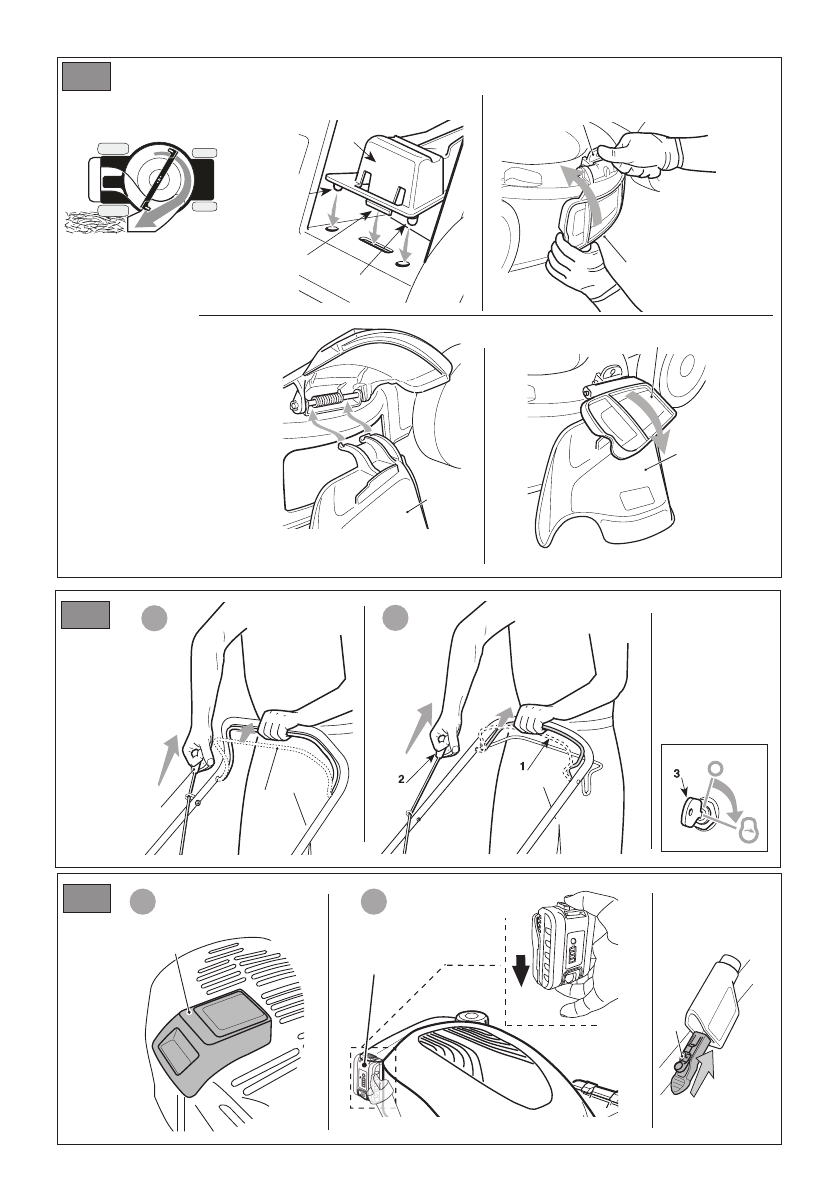 2
1
3