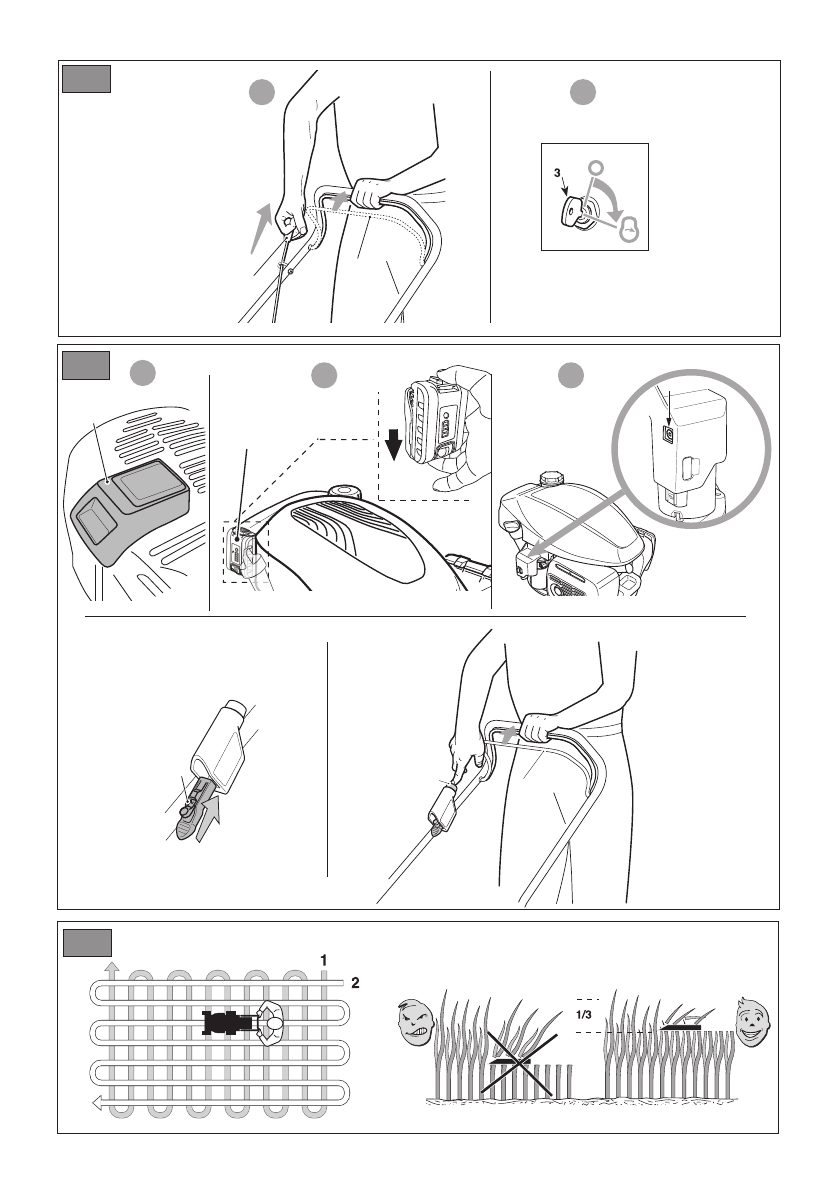 3

1
2

1/3