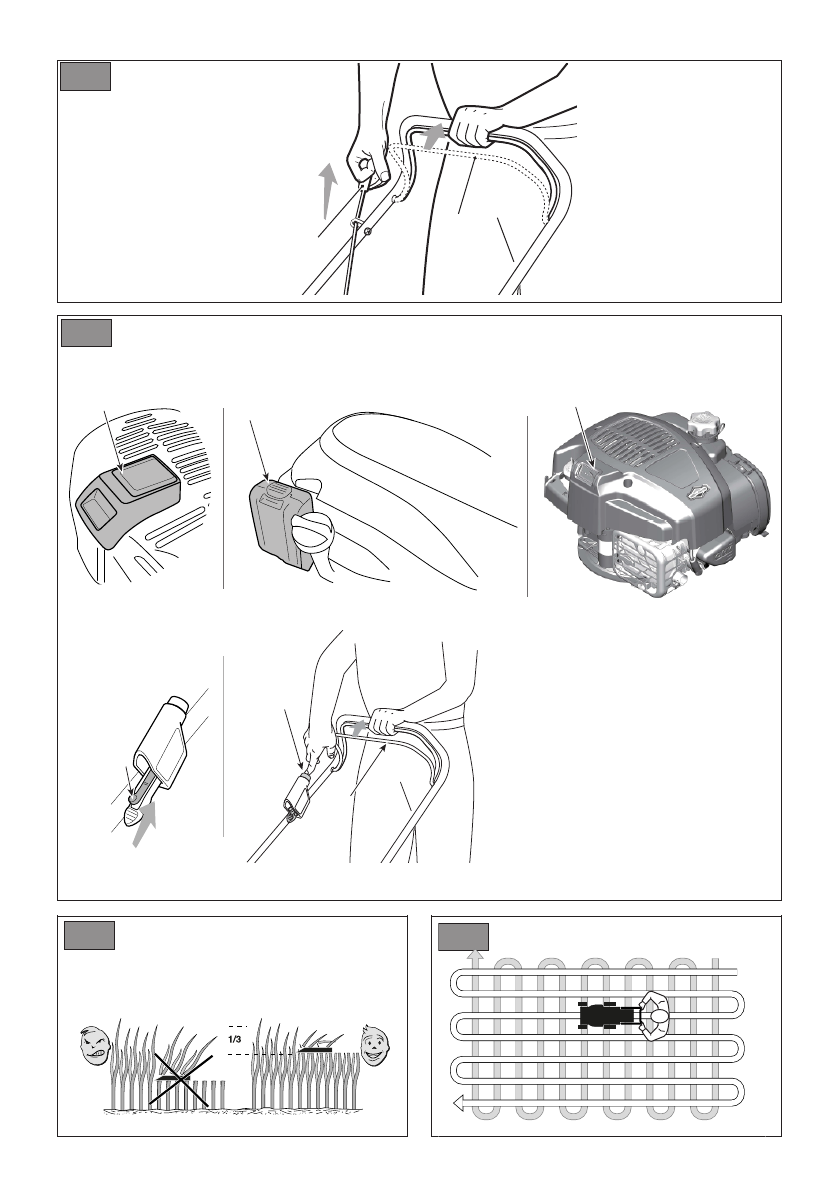 1/3