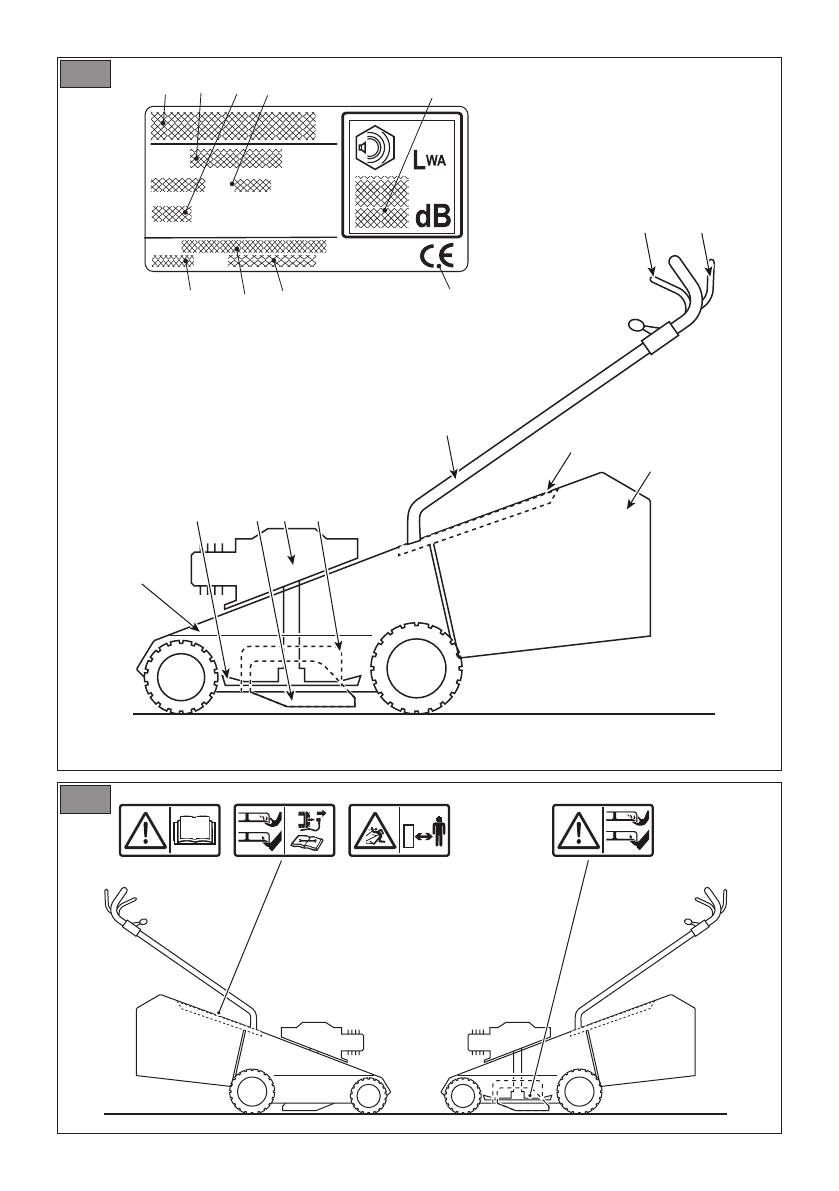 $L_{WA}$

dB

CE