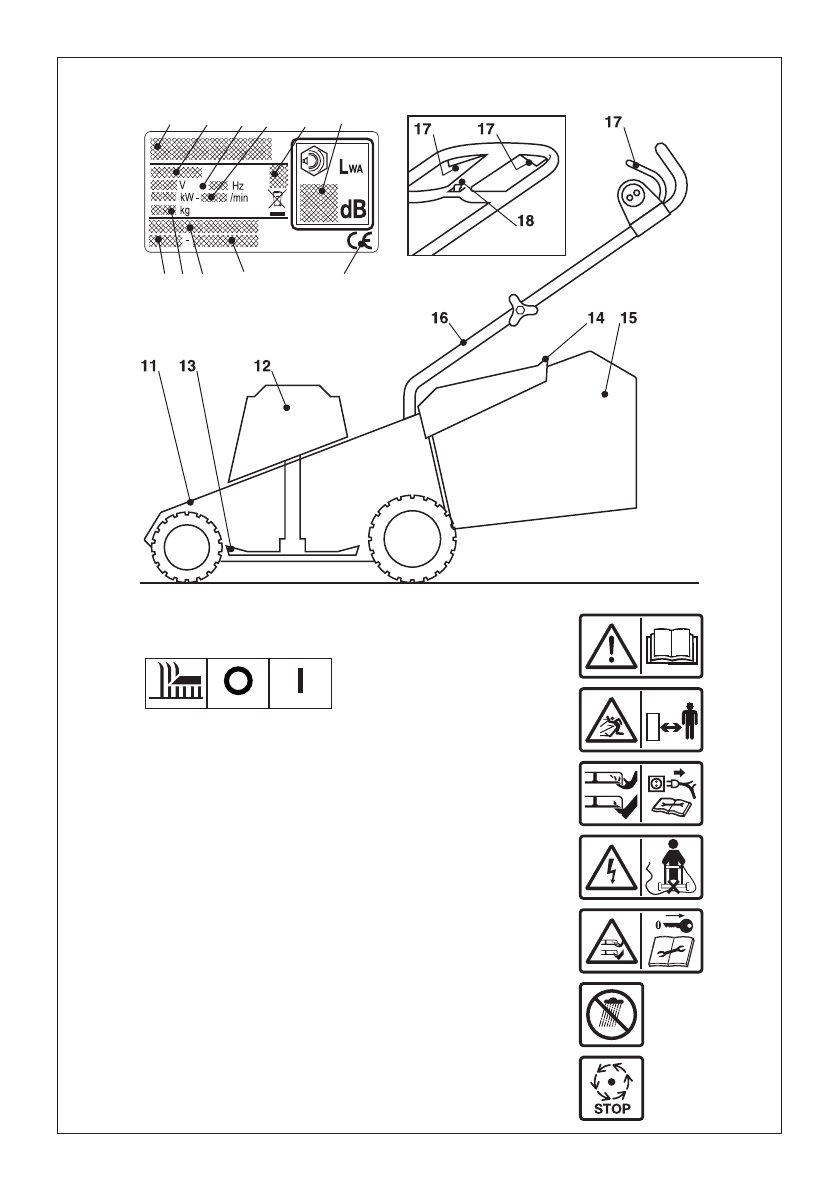 V
Hz
kW -
/min
kg
-
$L_{WA}$
dB
CE

17
17
18
17

16
14
15
11
13
12

O
I

0

STOP