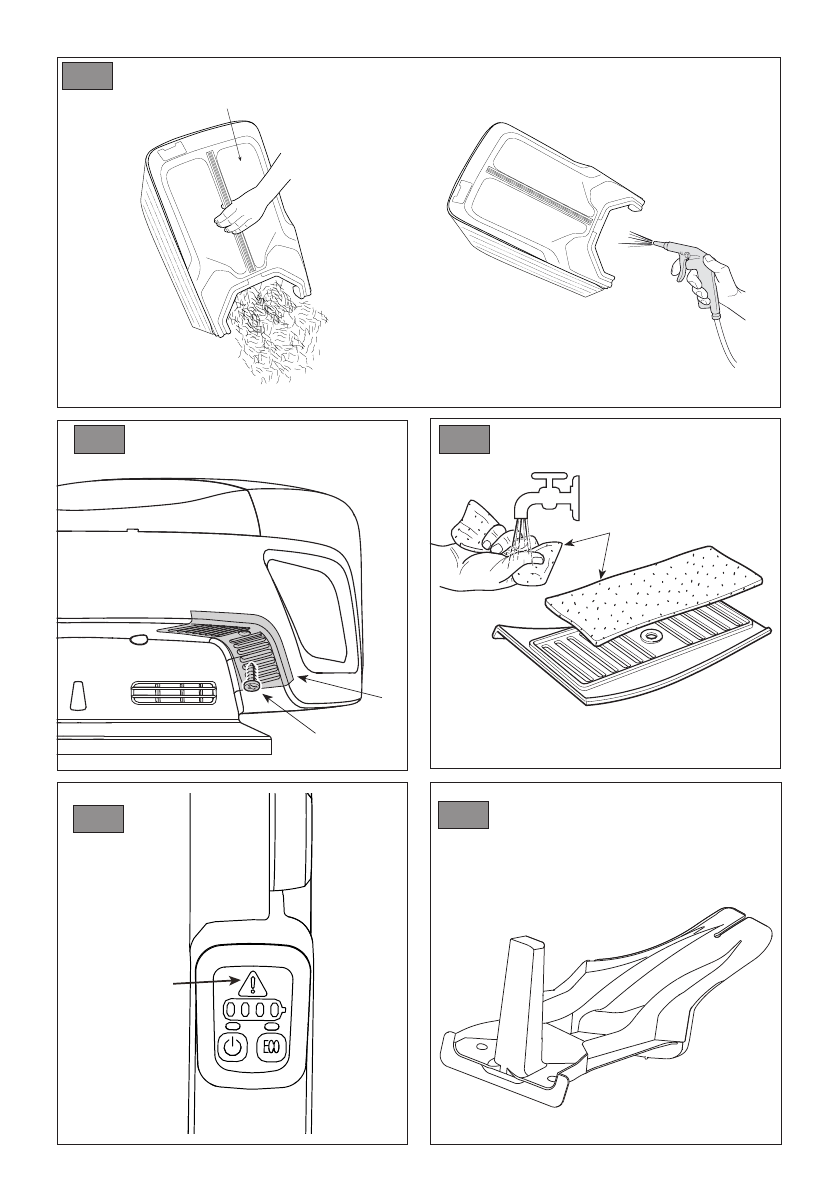 ECO