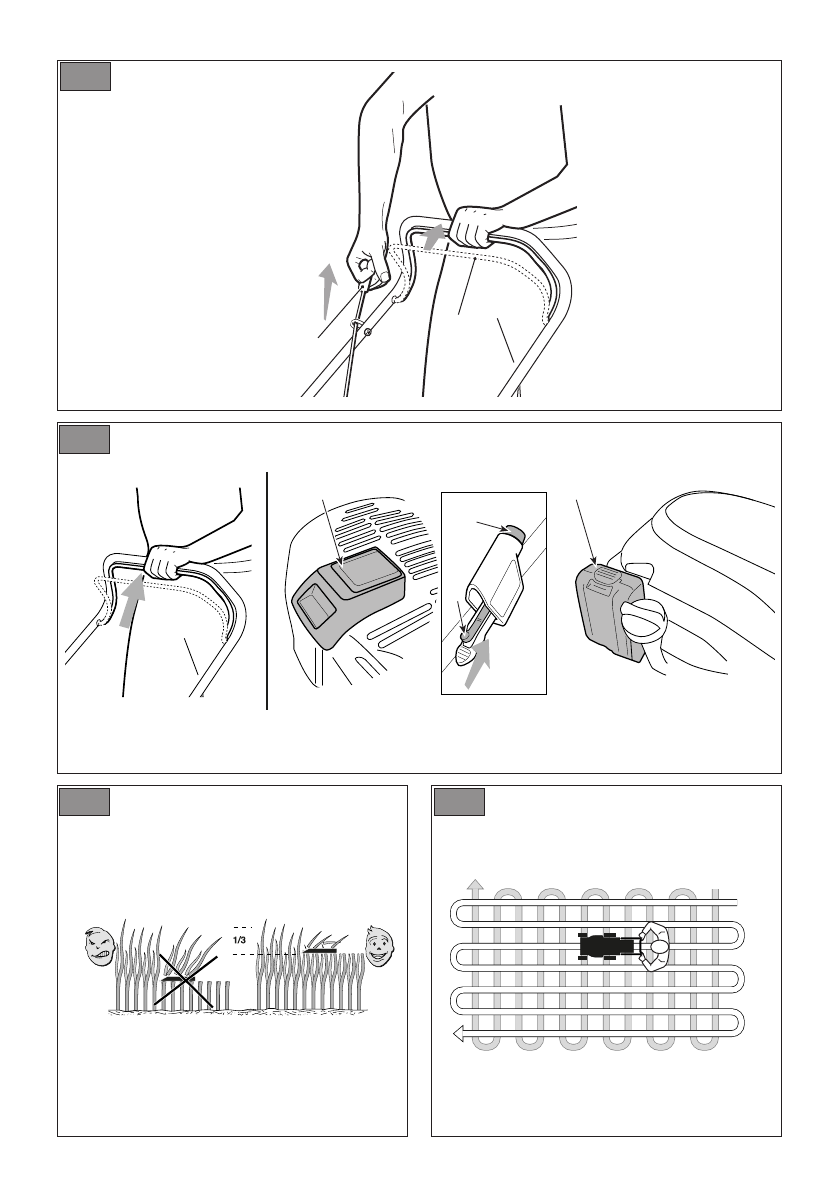 1/3