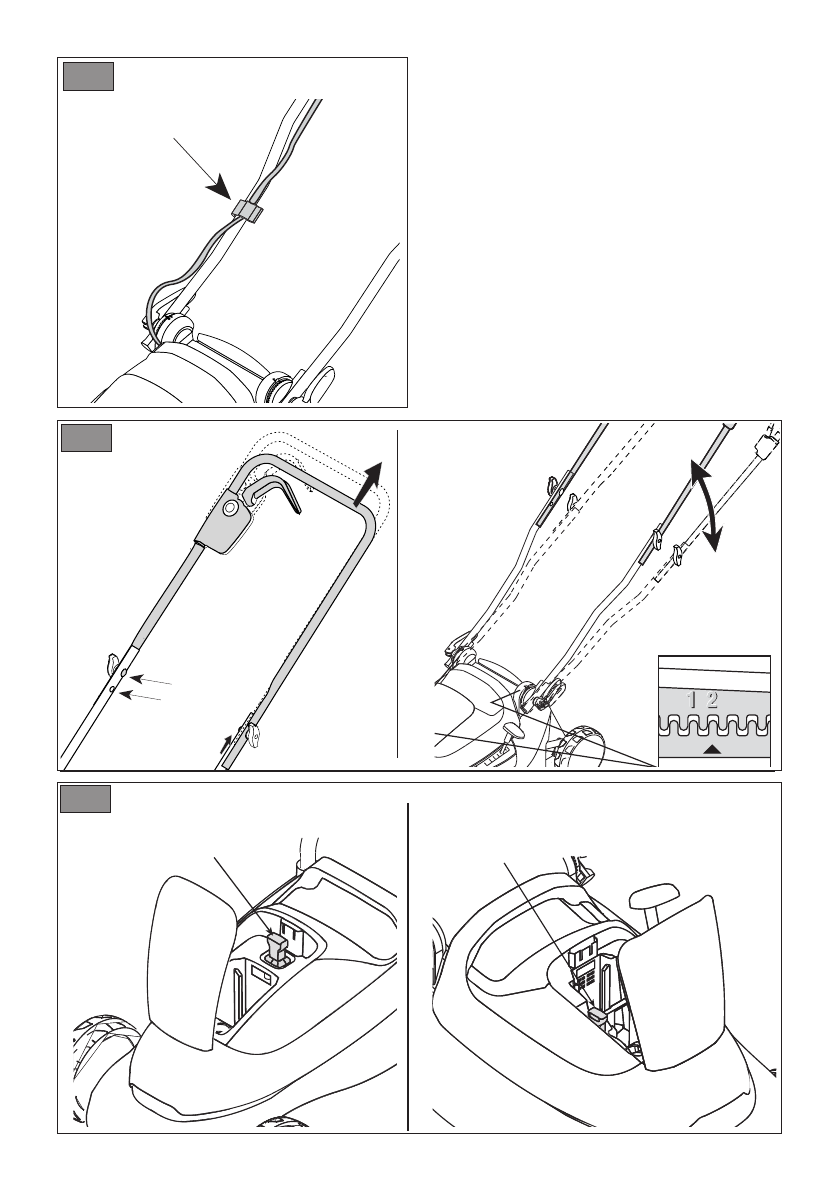 1 2