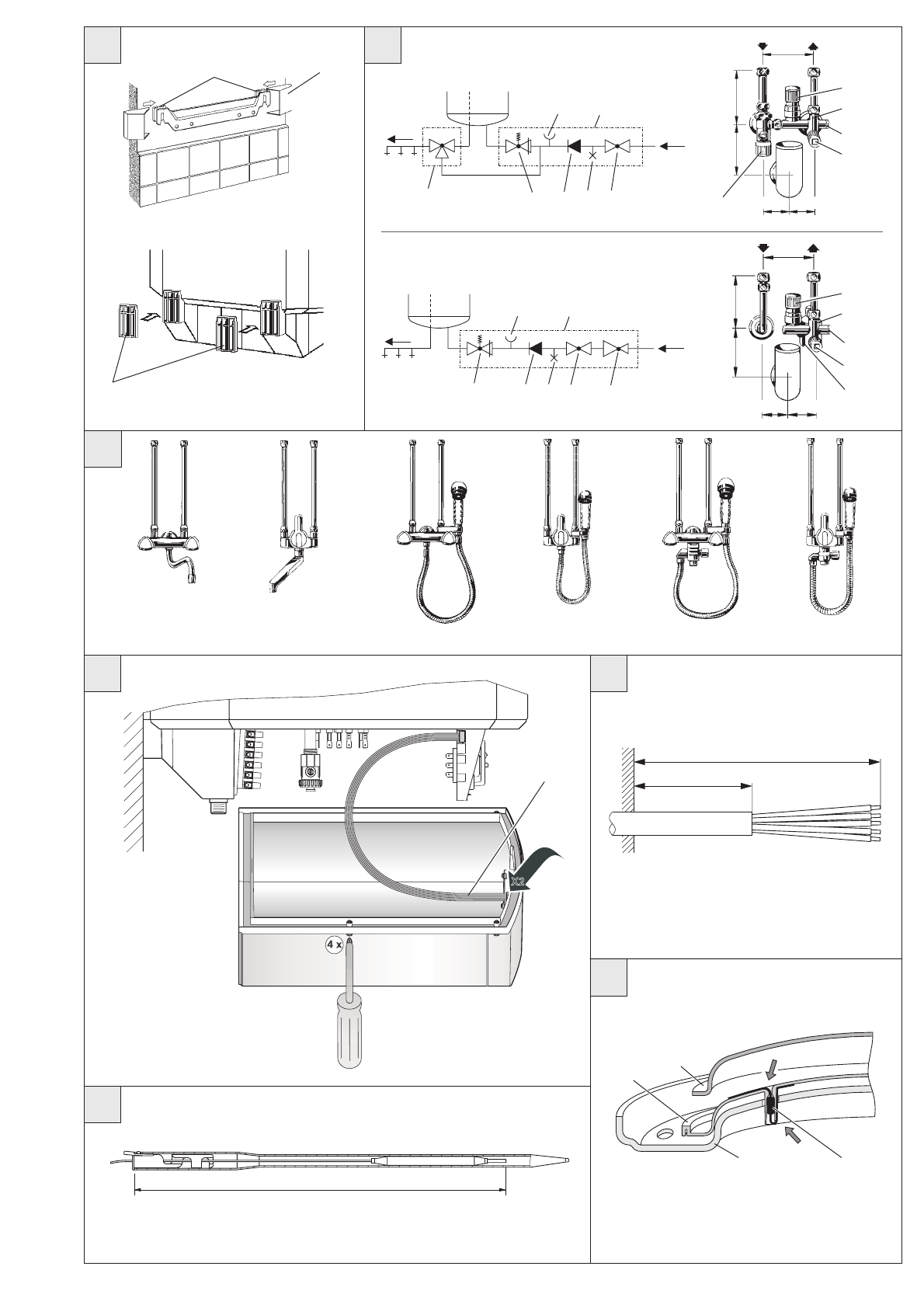 X2

4 x