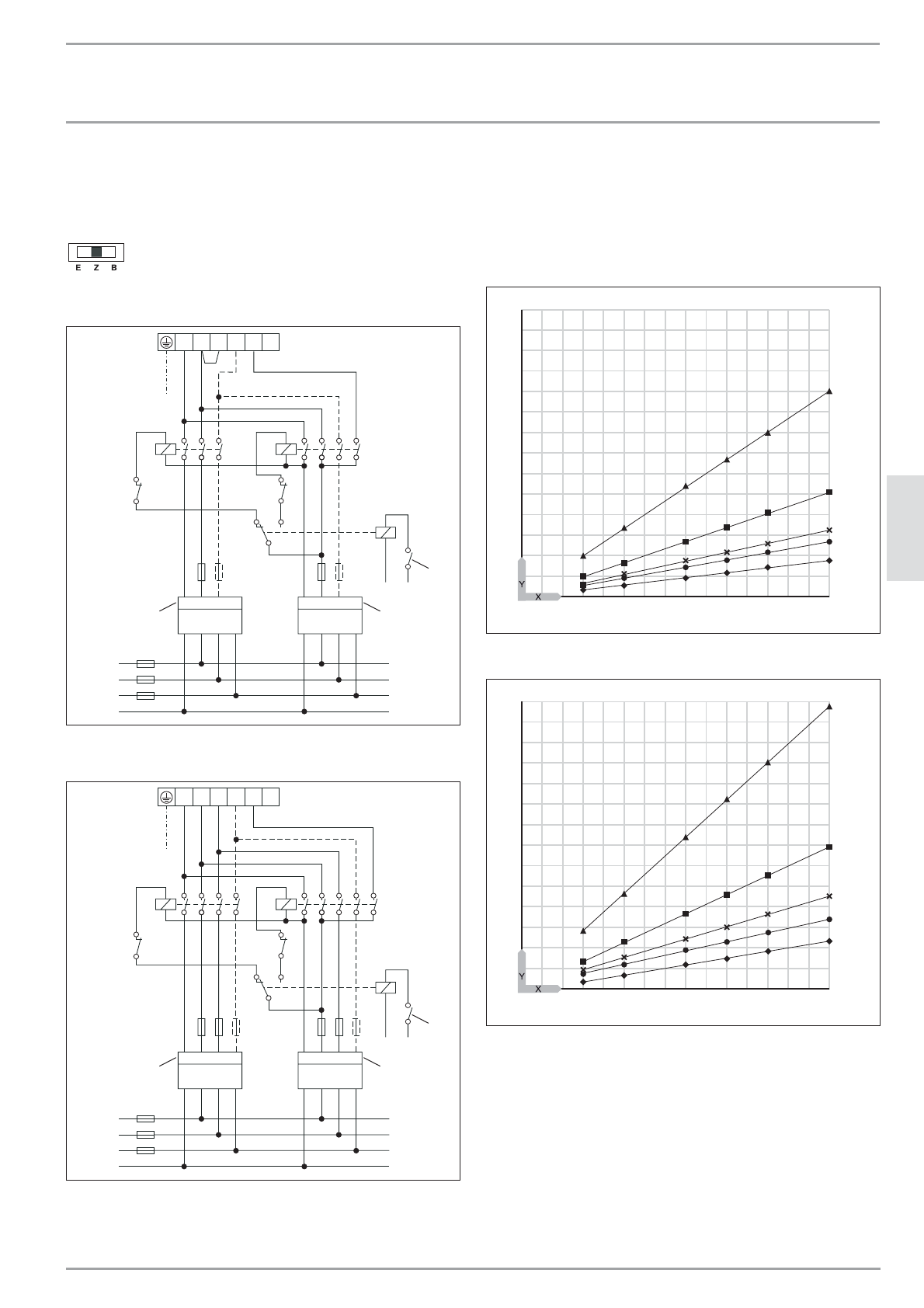 E Z B

Y
X

Y
X