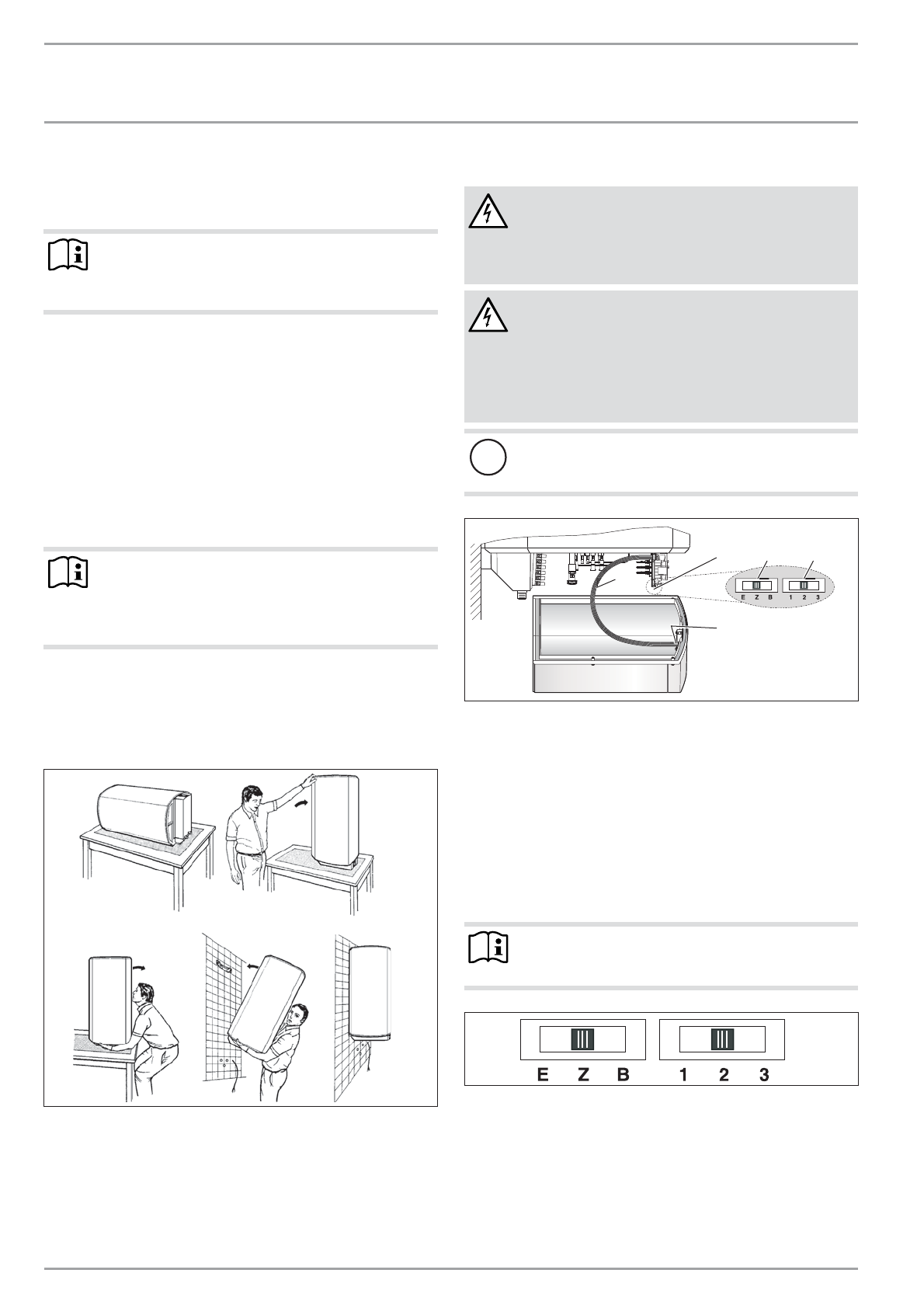 E Z B 1 2 3

E Z B 1 2 3