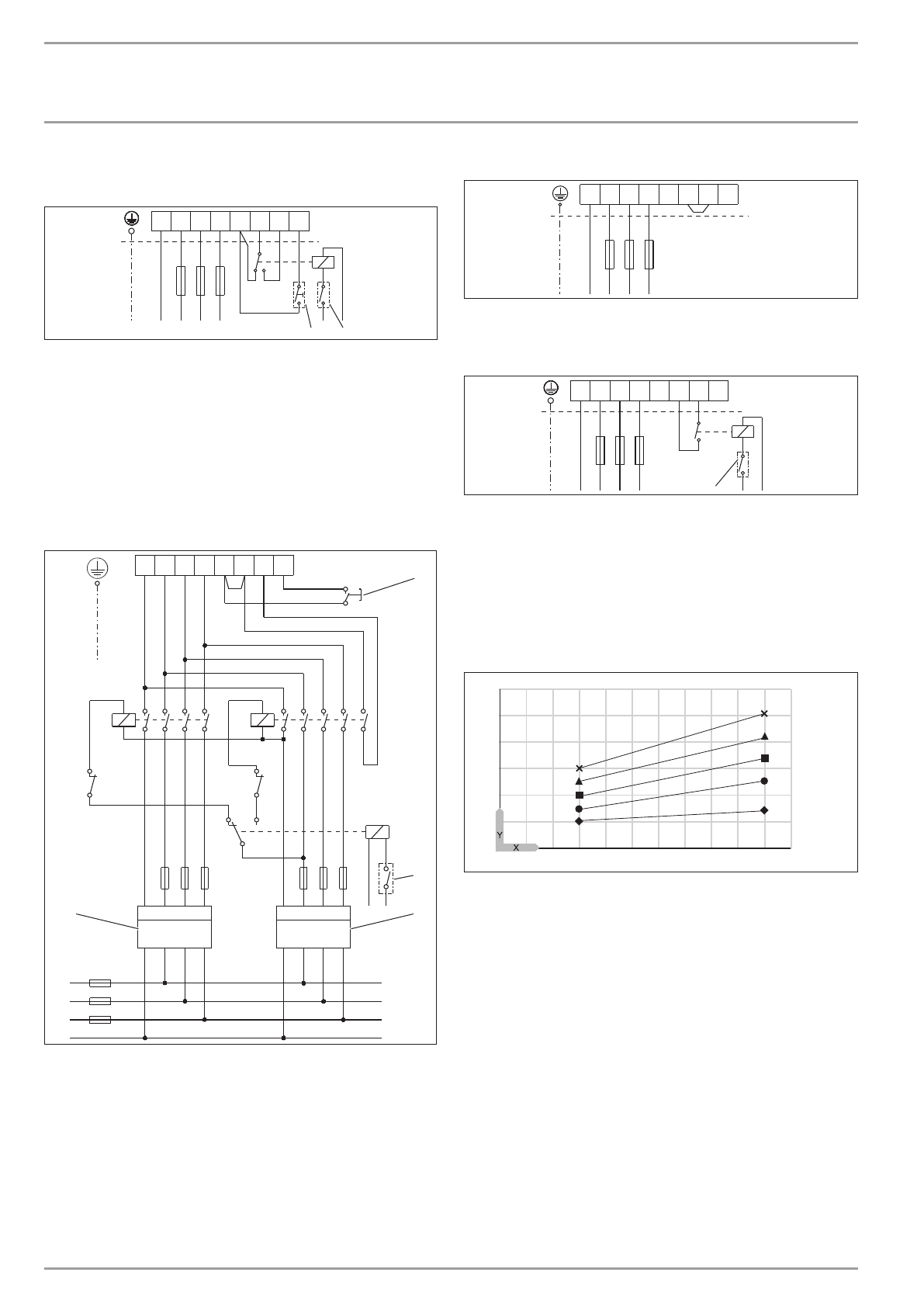 Y
X