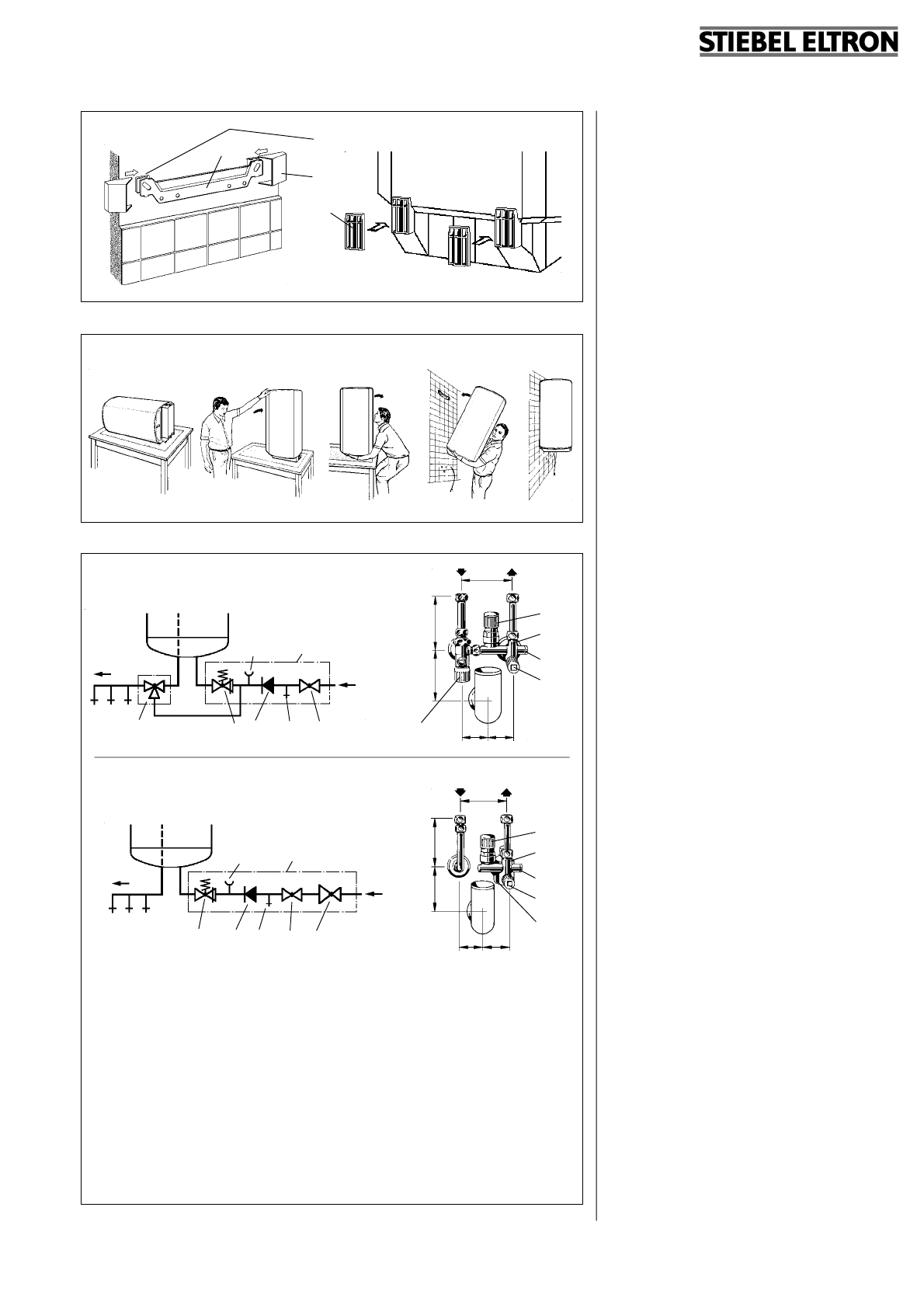 STIEBEL ELTRON