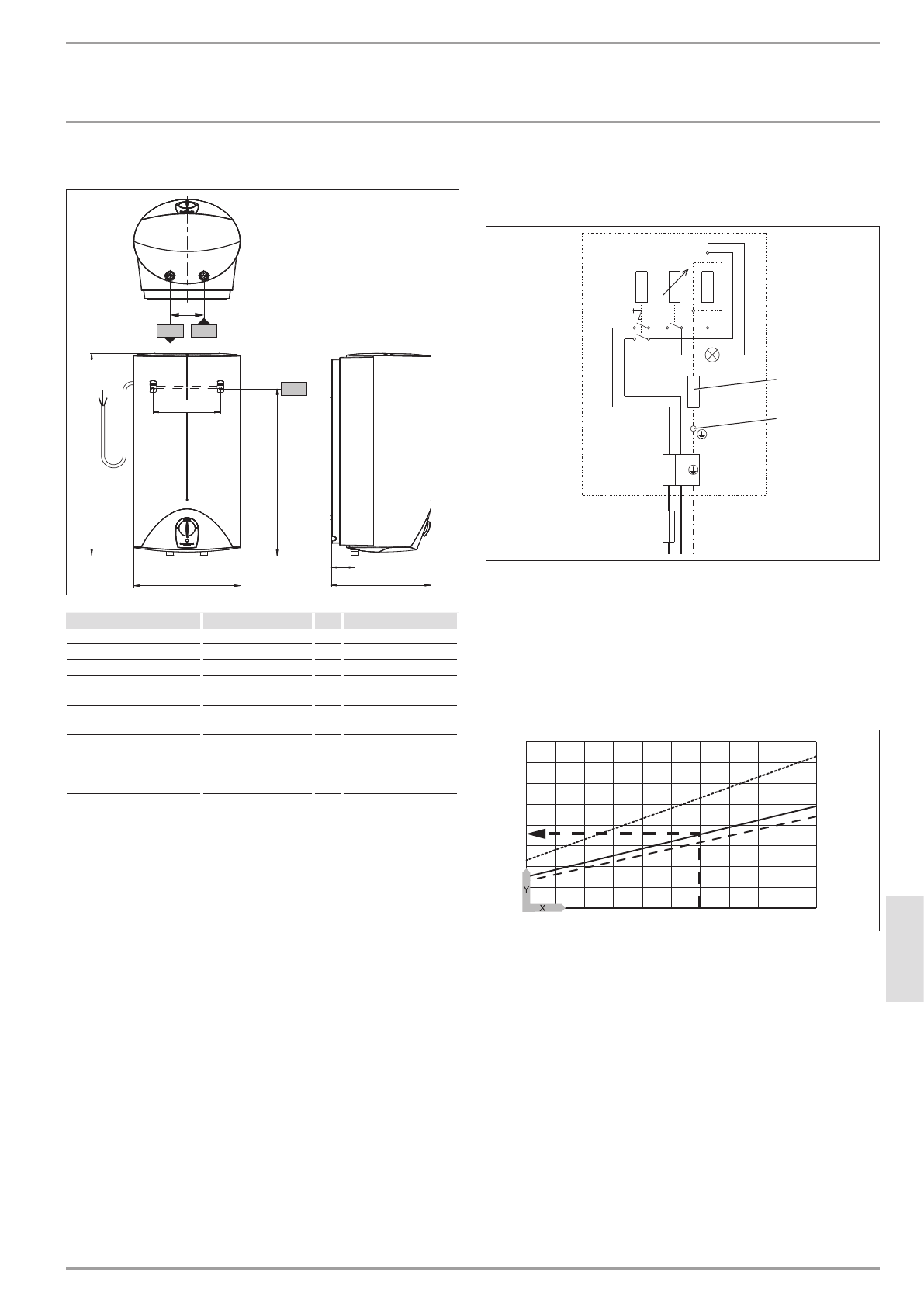 Y
X