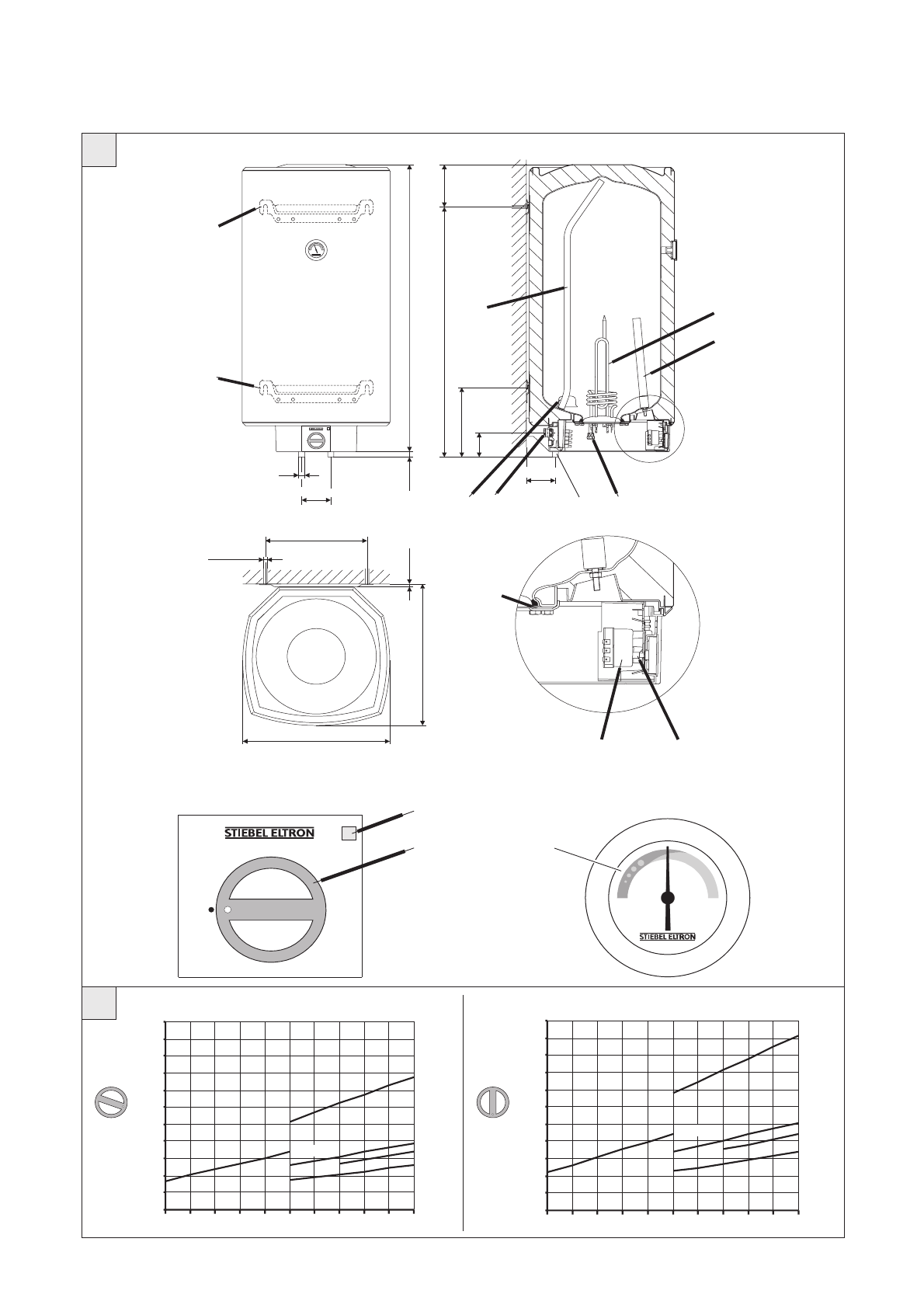 STIEBEL ELTRON

STIEBEL ELTRON