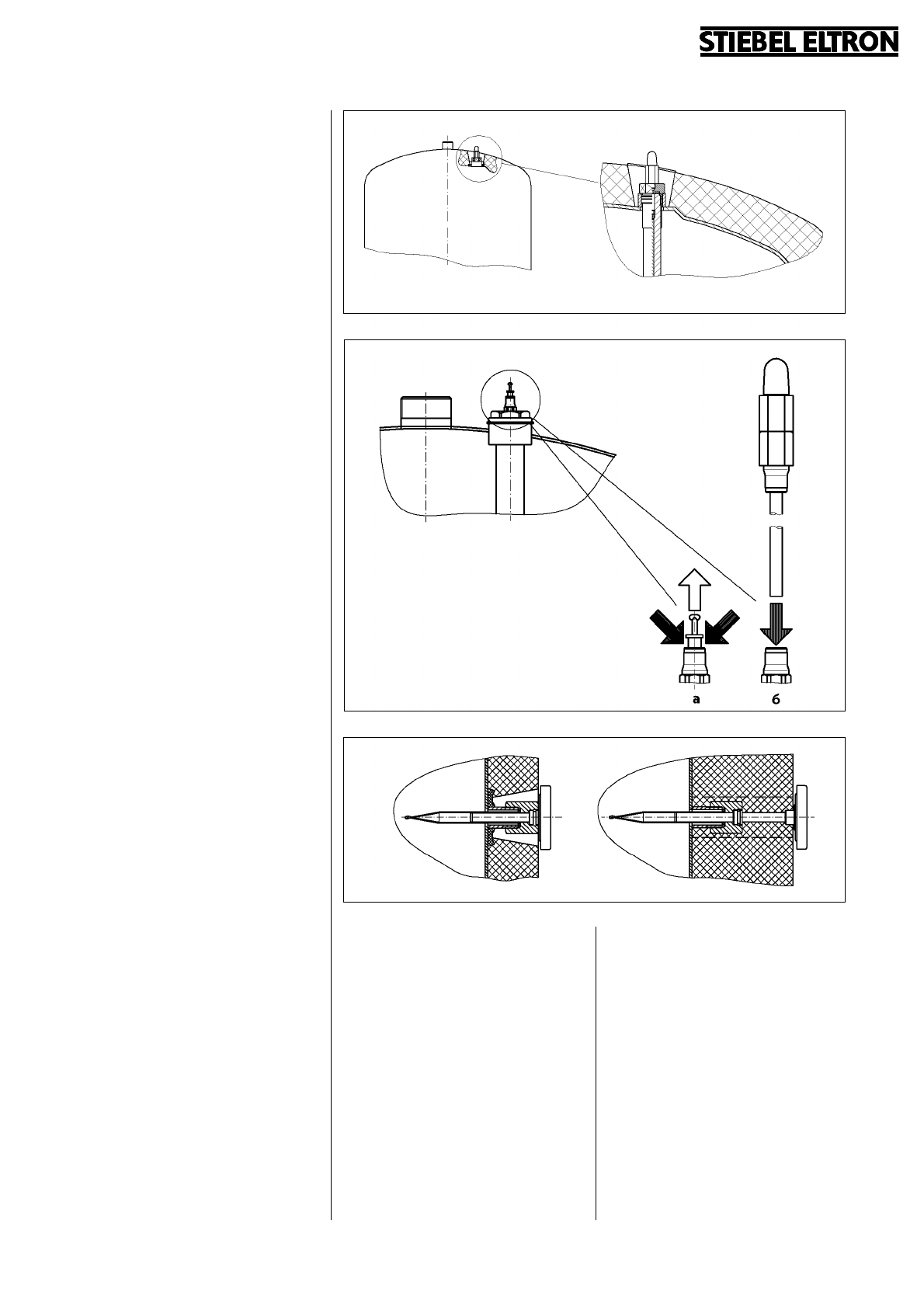 STIEBEL ELTRON

а

б