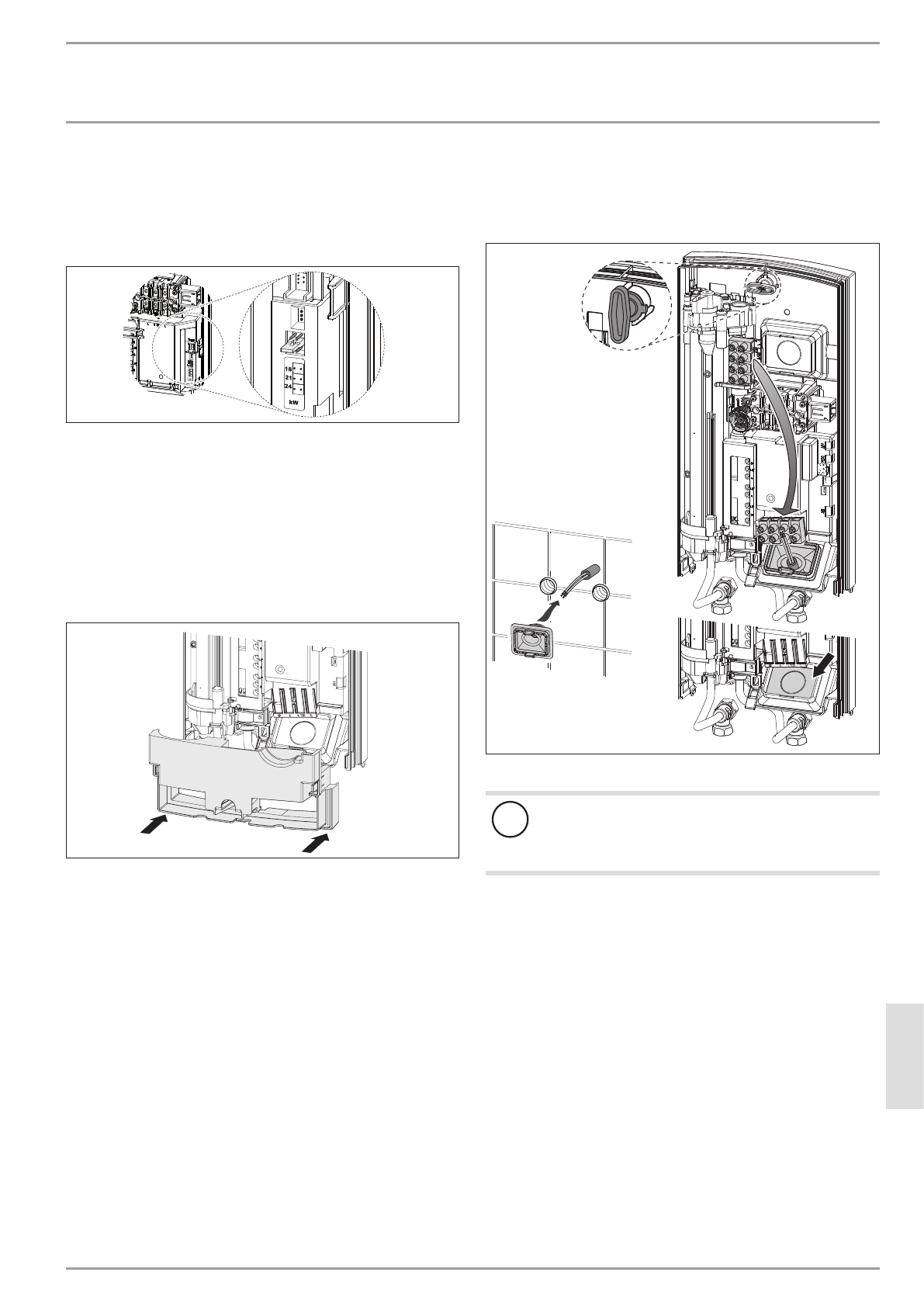 18
21
24
kW