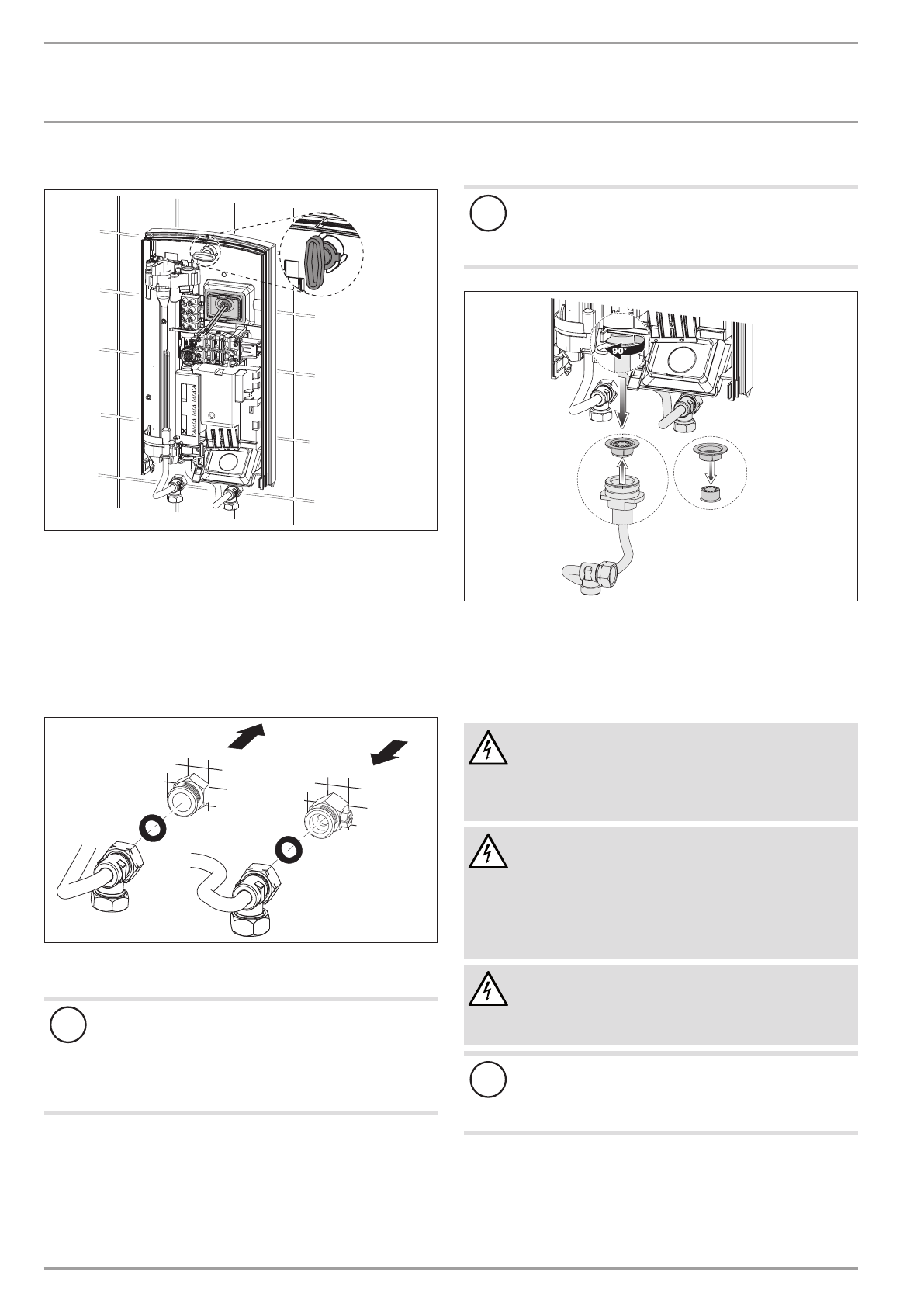 90°