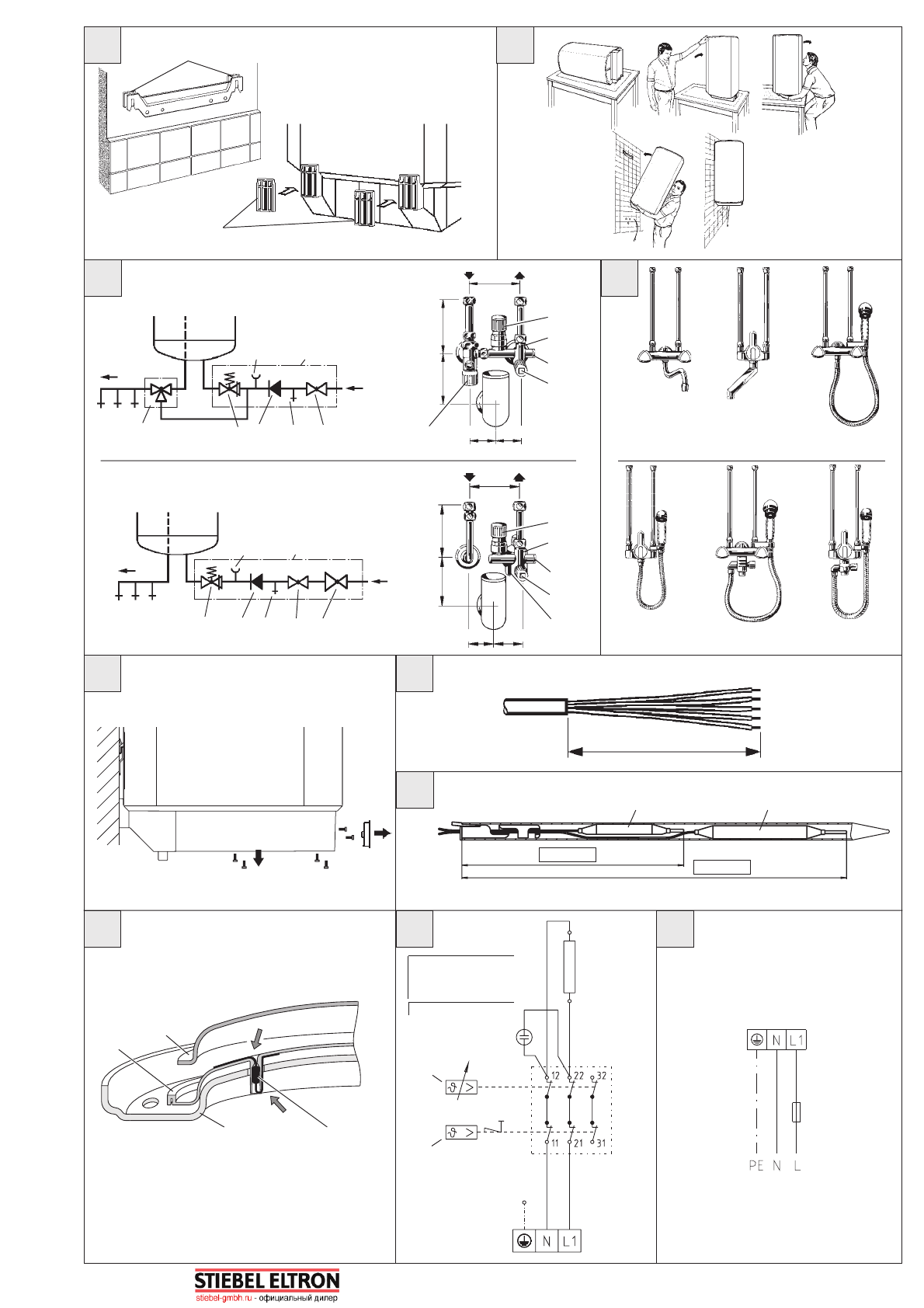 12
22
32
11
21
31
N
L1
N
L1
PE N L
STIEBEL ELTRON
stiebel-gmbh.ru - официальный дилер