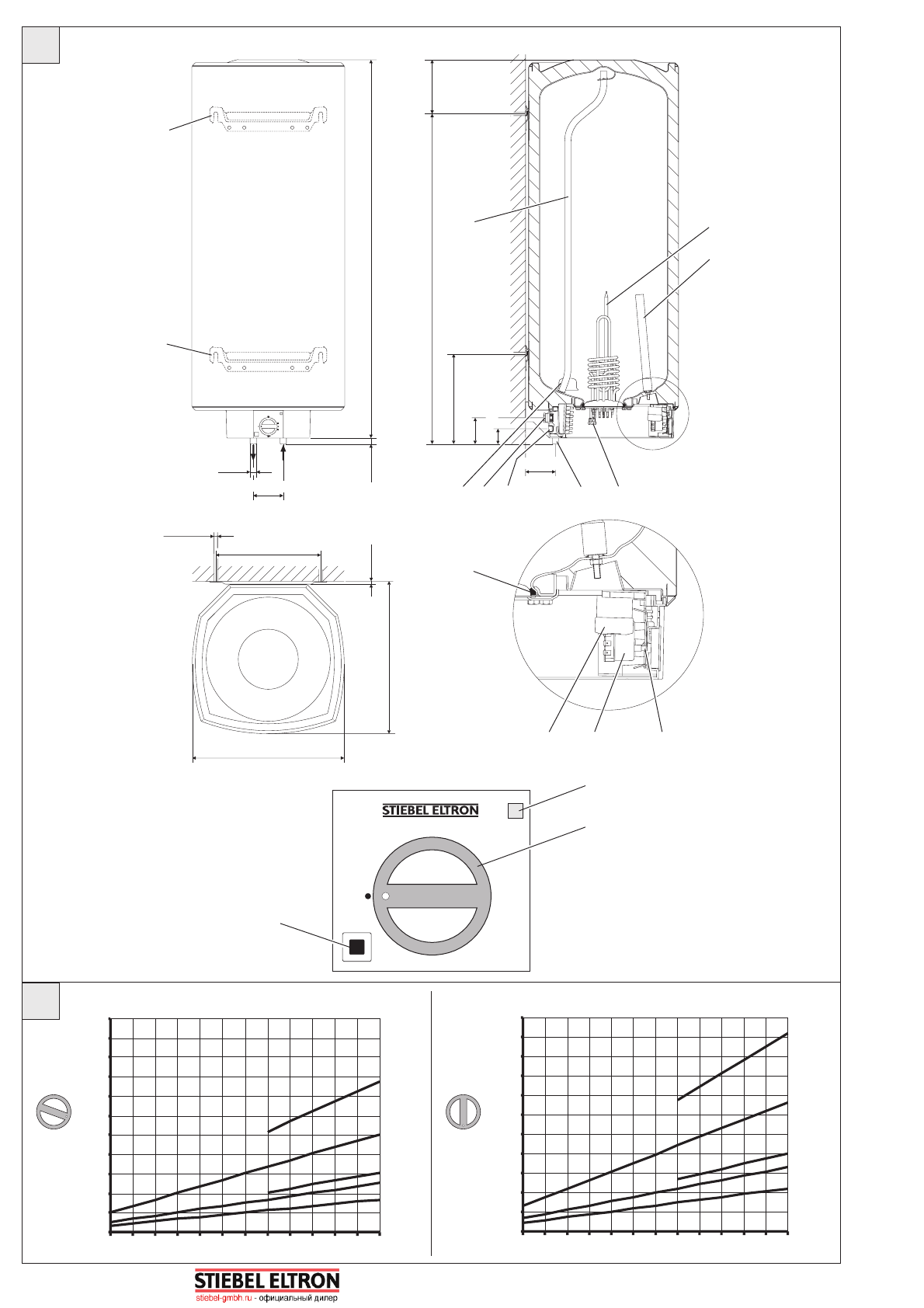 STIEBEL ELTRON

STIEBEL ELTRON
stiebel-gmbh.ru - официальный дилер