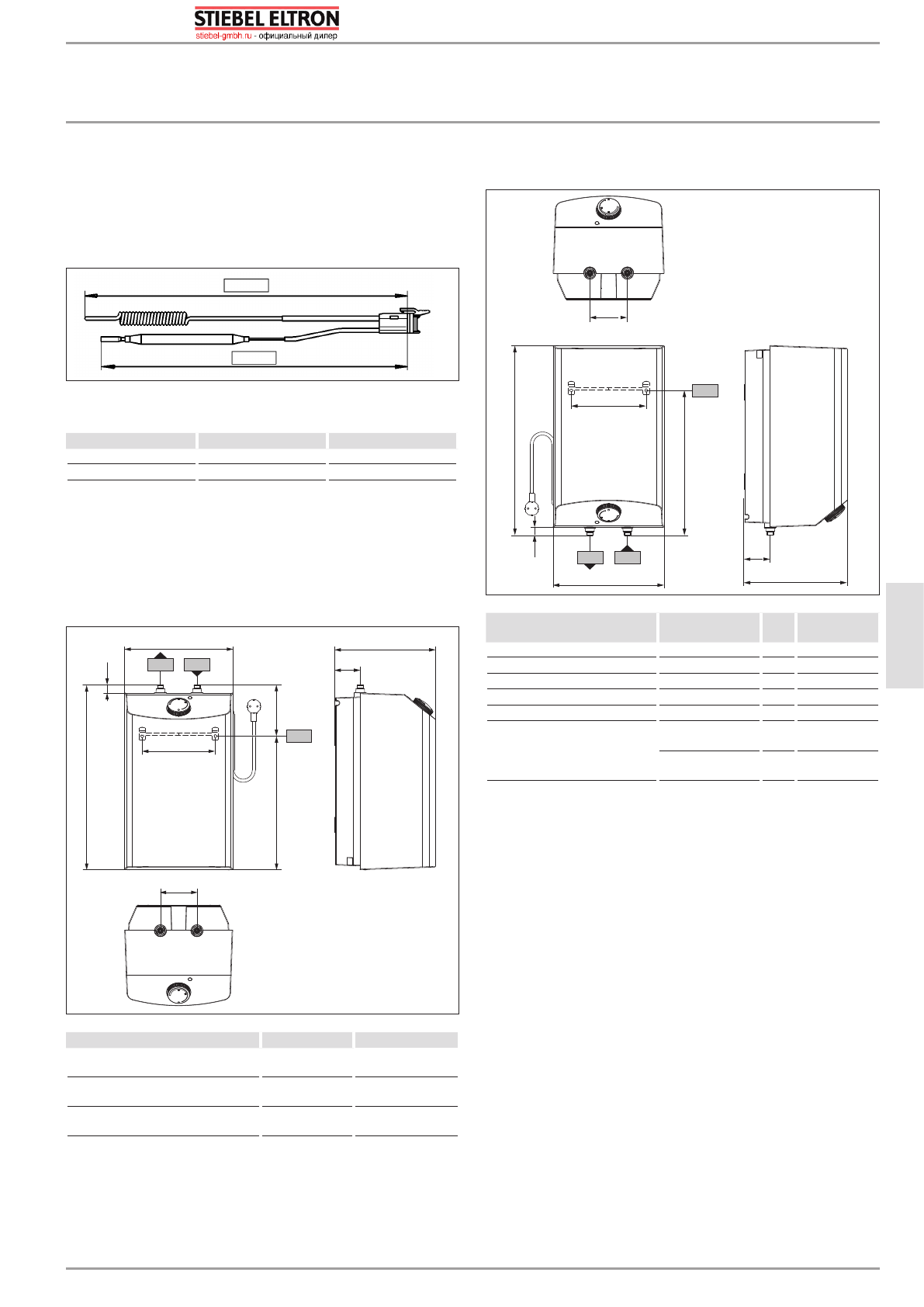 STIEBEL ELTRON
stiebel-gmbh.ru - официальный дилер