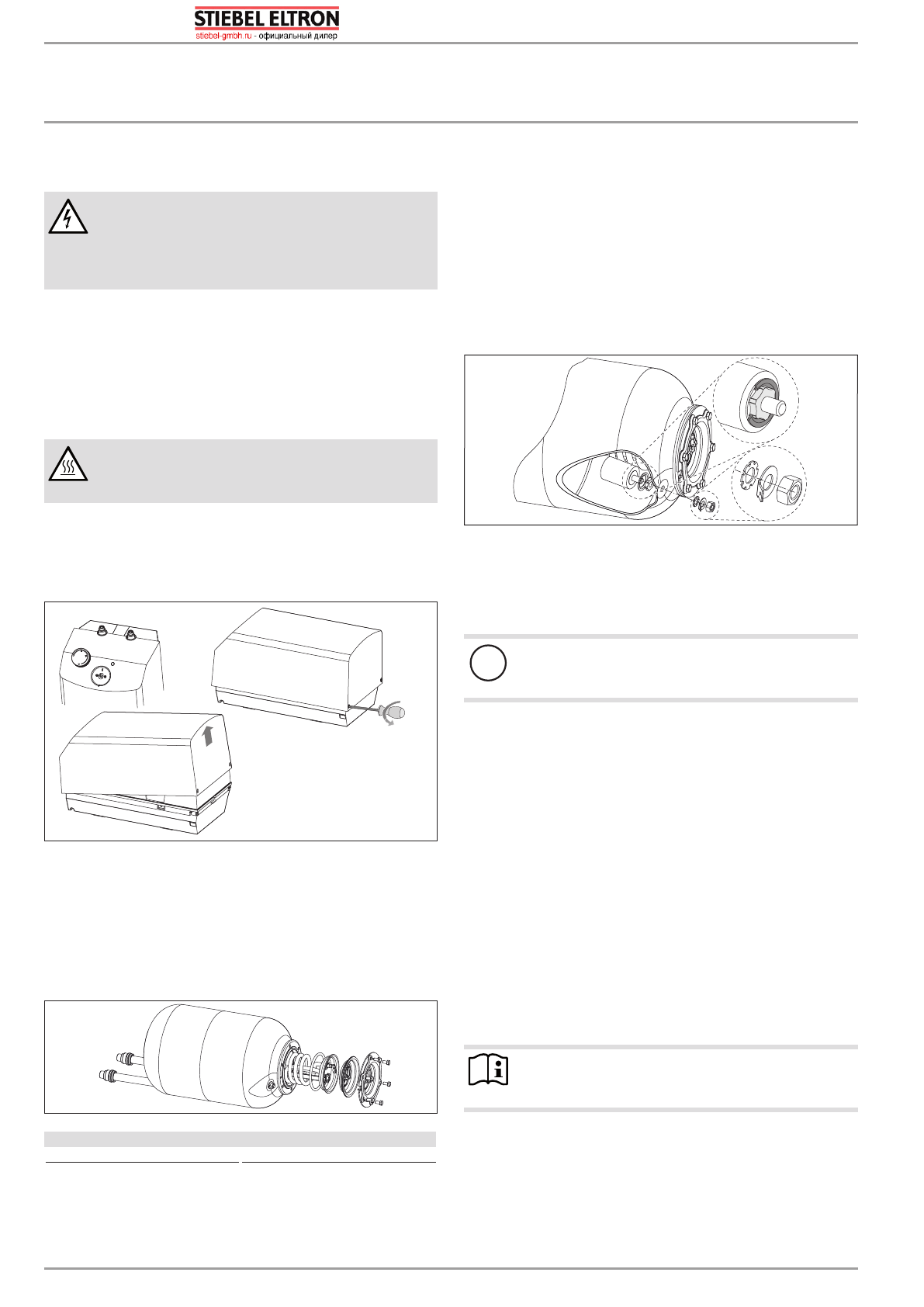 STIEBEL ELTRON
stiebel-gmbh.ru - официальный дилер