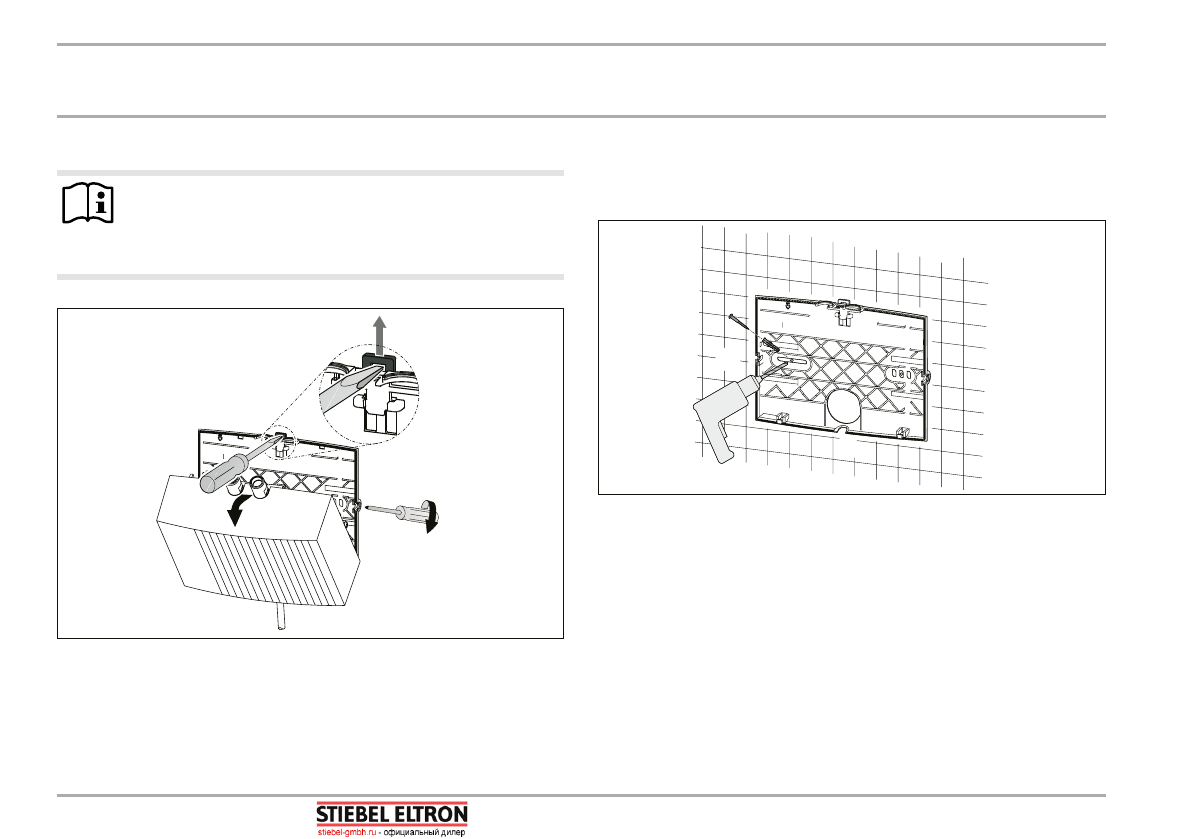 STIEBEL ELTRON
stiebel-gmbh.ru - официальный дилер