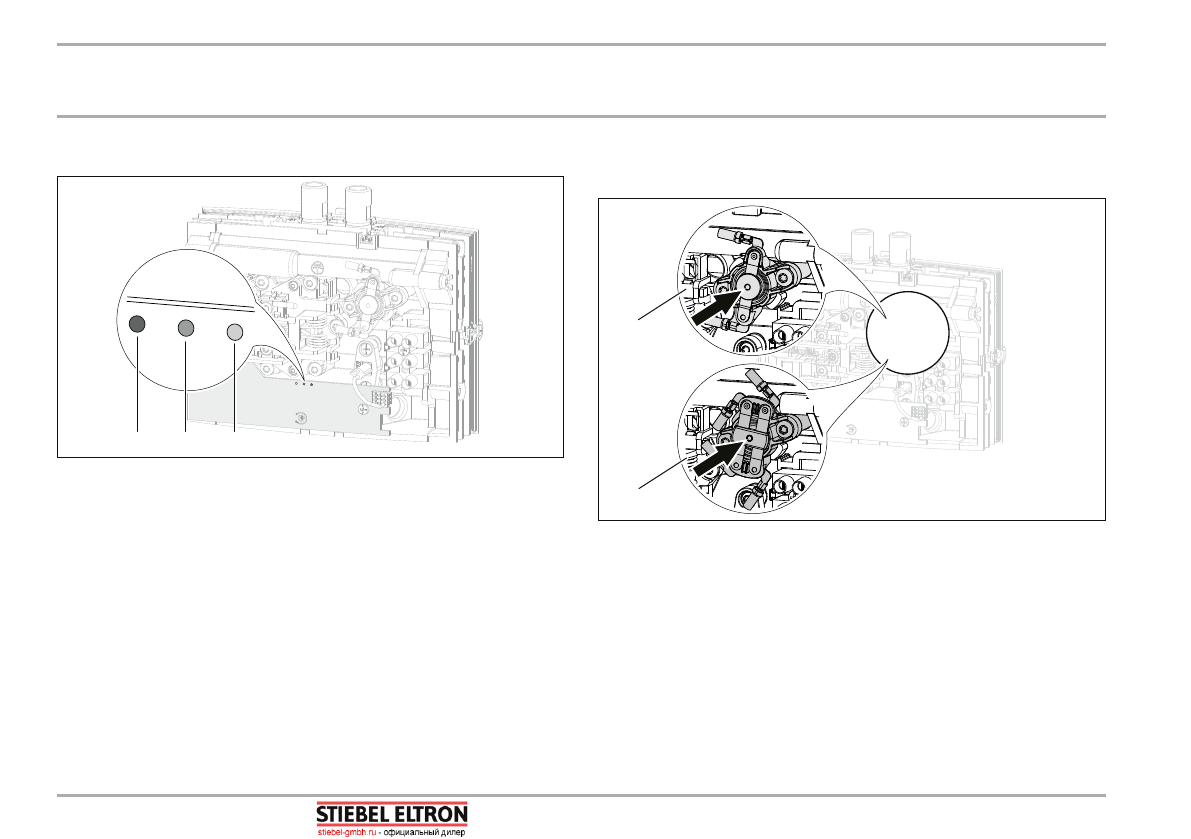 STIEBEL ELTRON

stiebel-gmbh.ru - официальный дилер