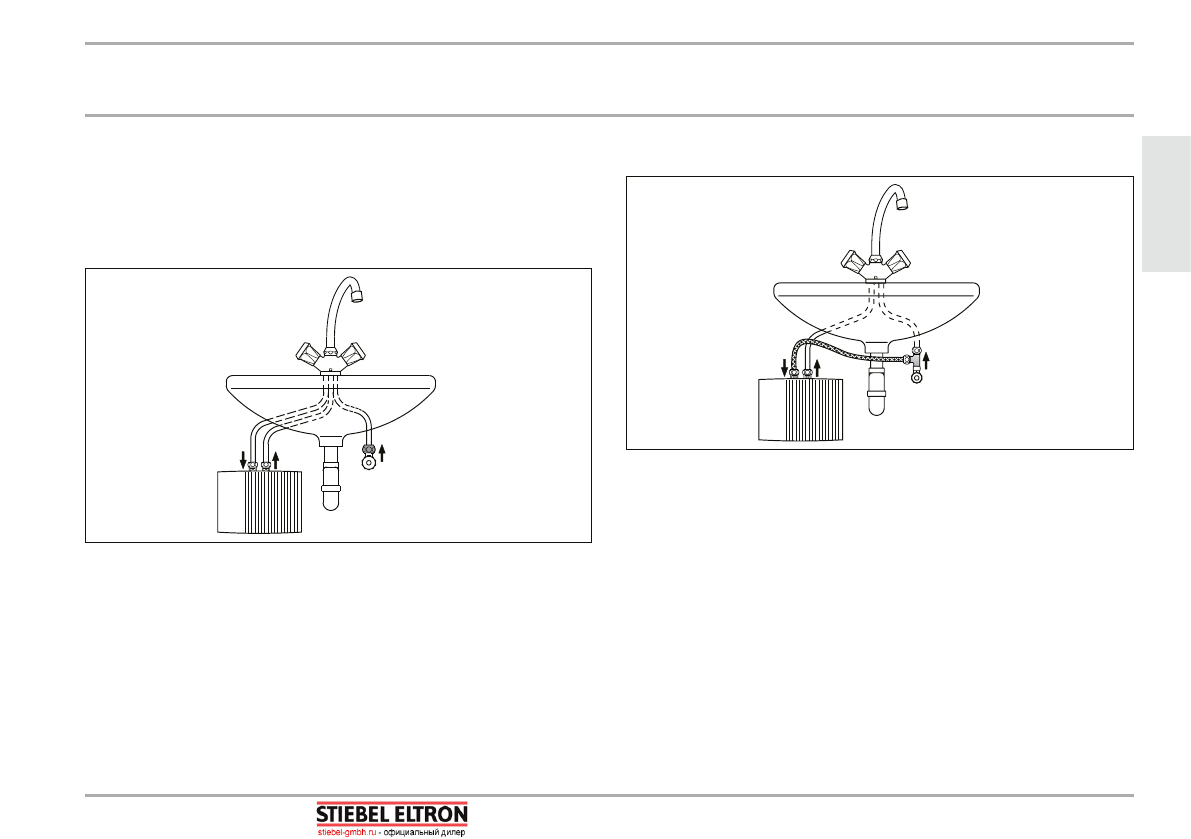 STIEBEL ELTRON
stiebel-gmbh.ru - официальный дилер