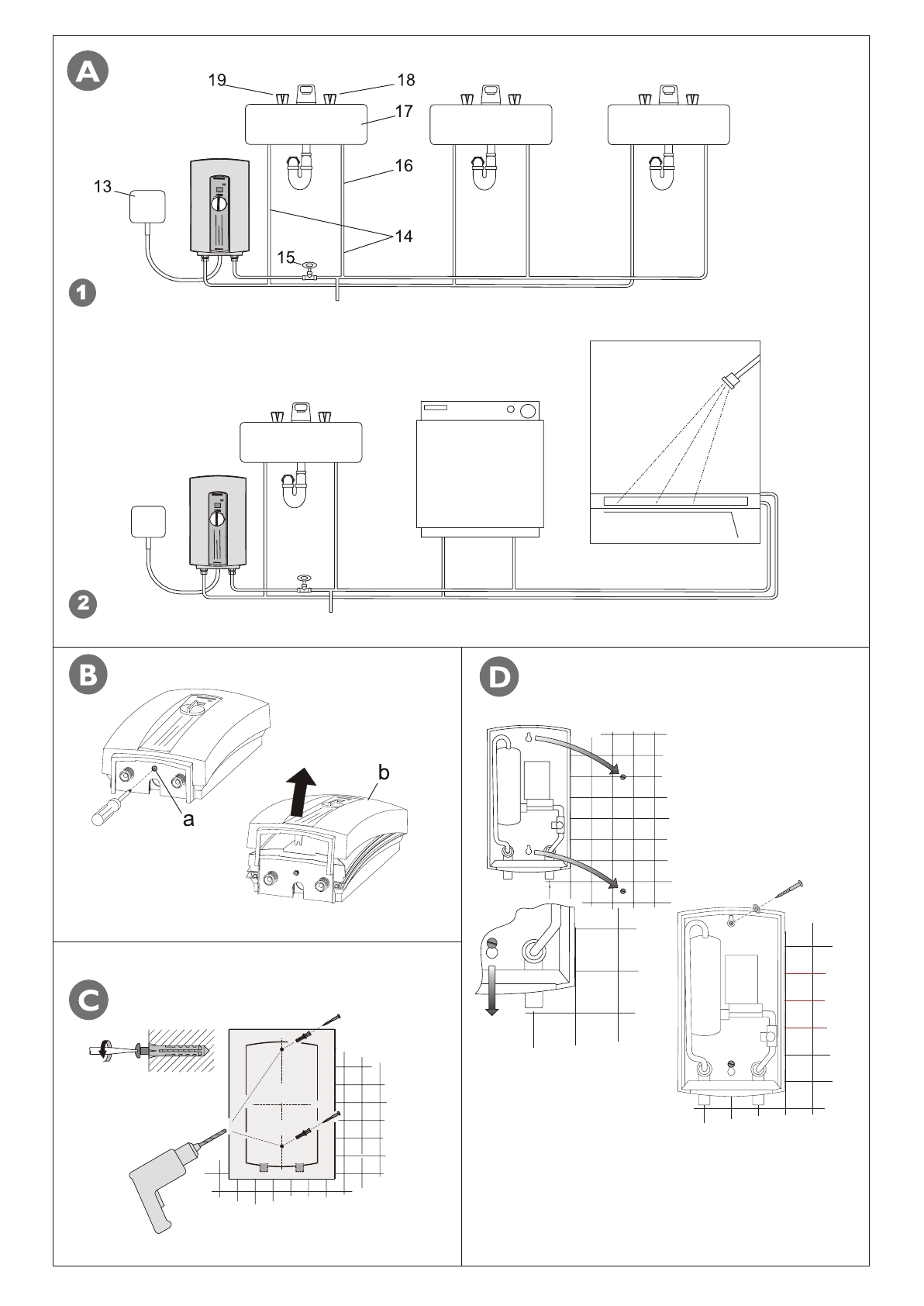 A

19
18
17
16
13
14
15

1

2

B

a
b

C

D