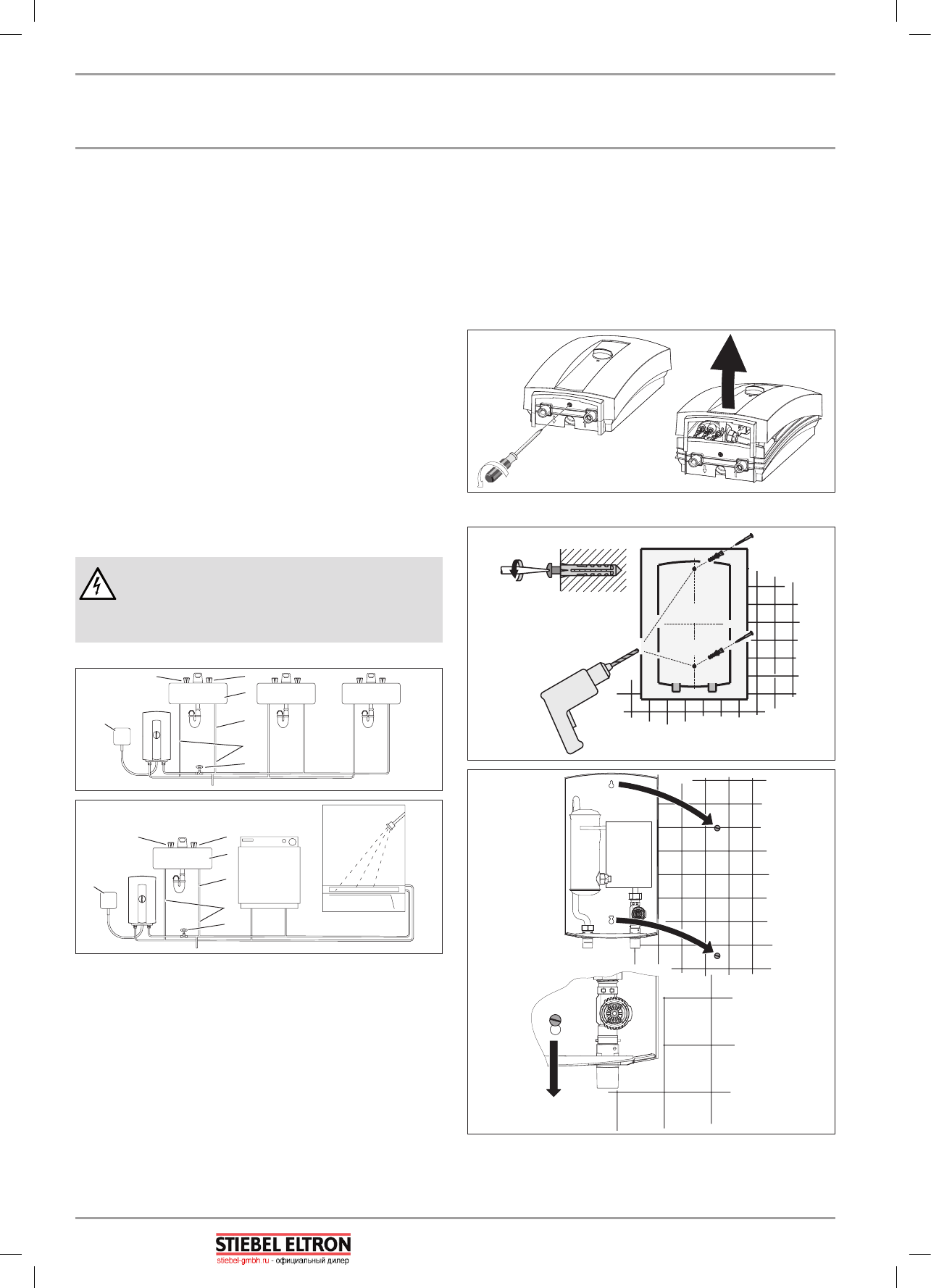 STIEBEL ELTRON
stiebel-gmbh.ru - официальный дилер