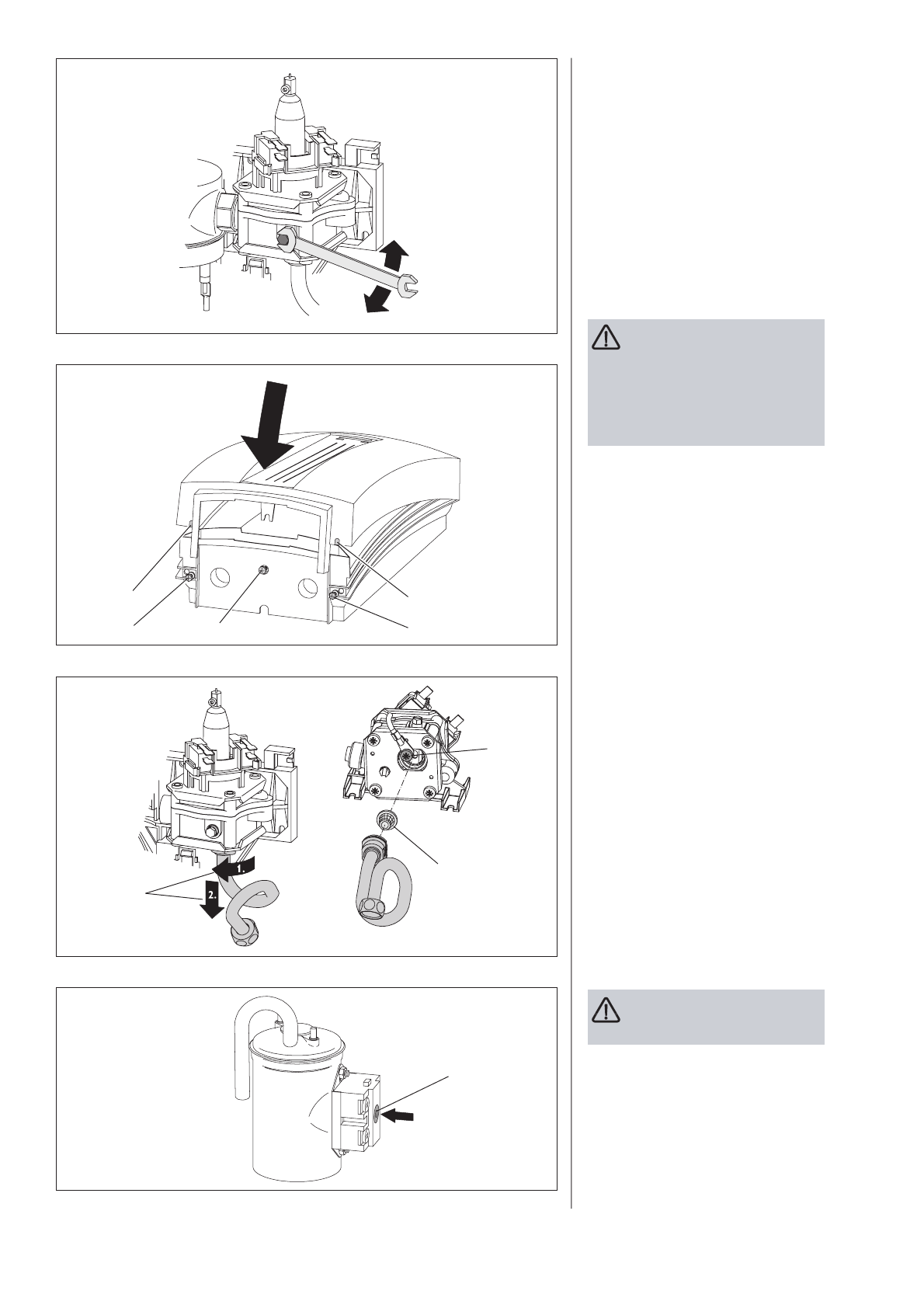 1.

2.