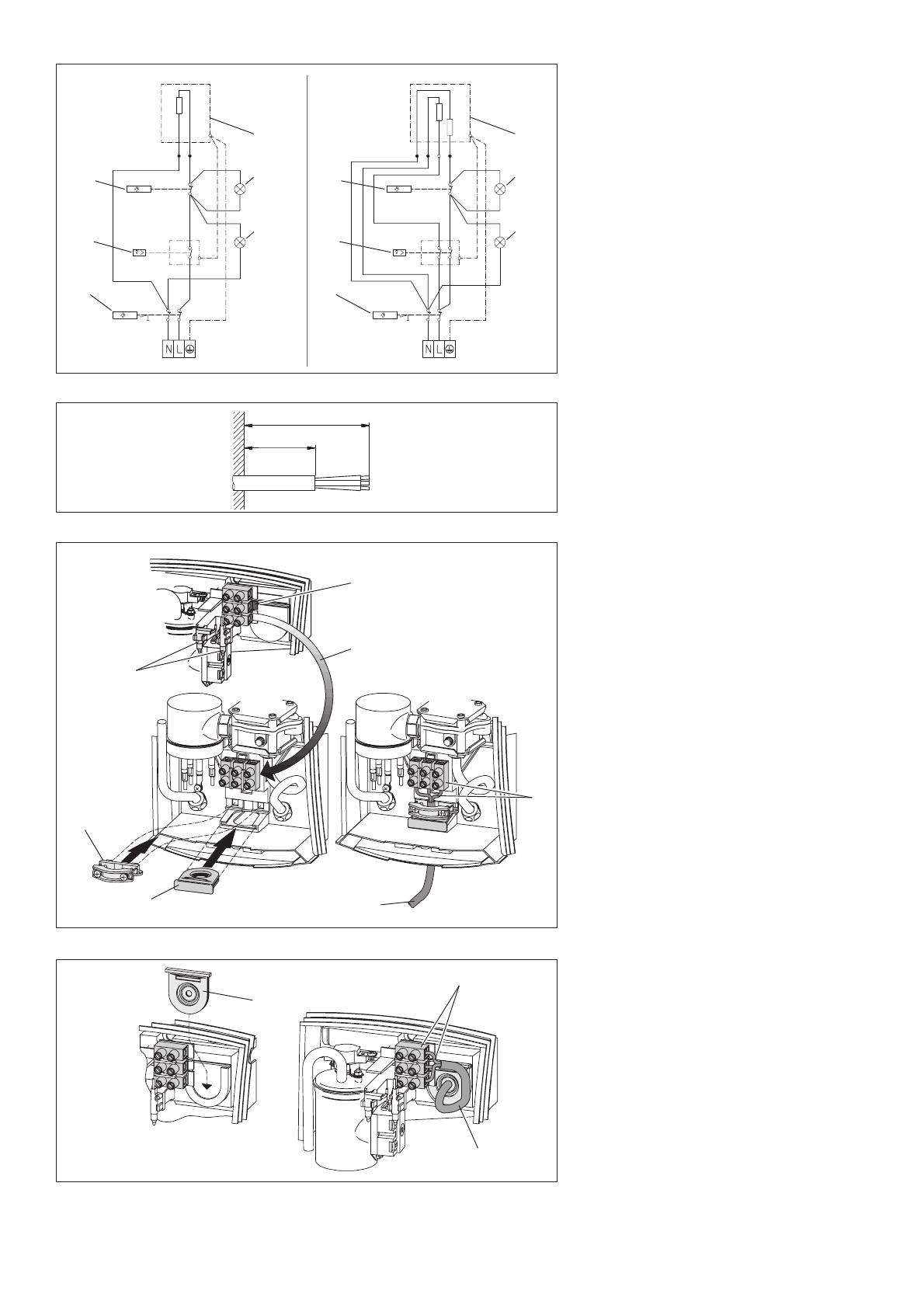 N L

N L