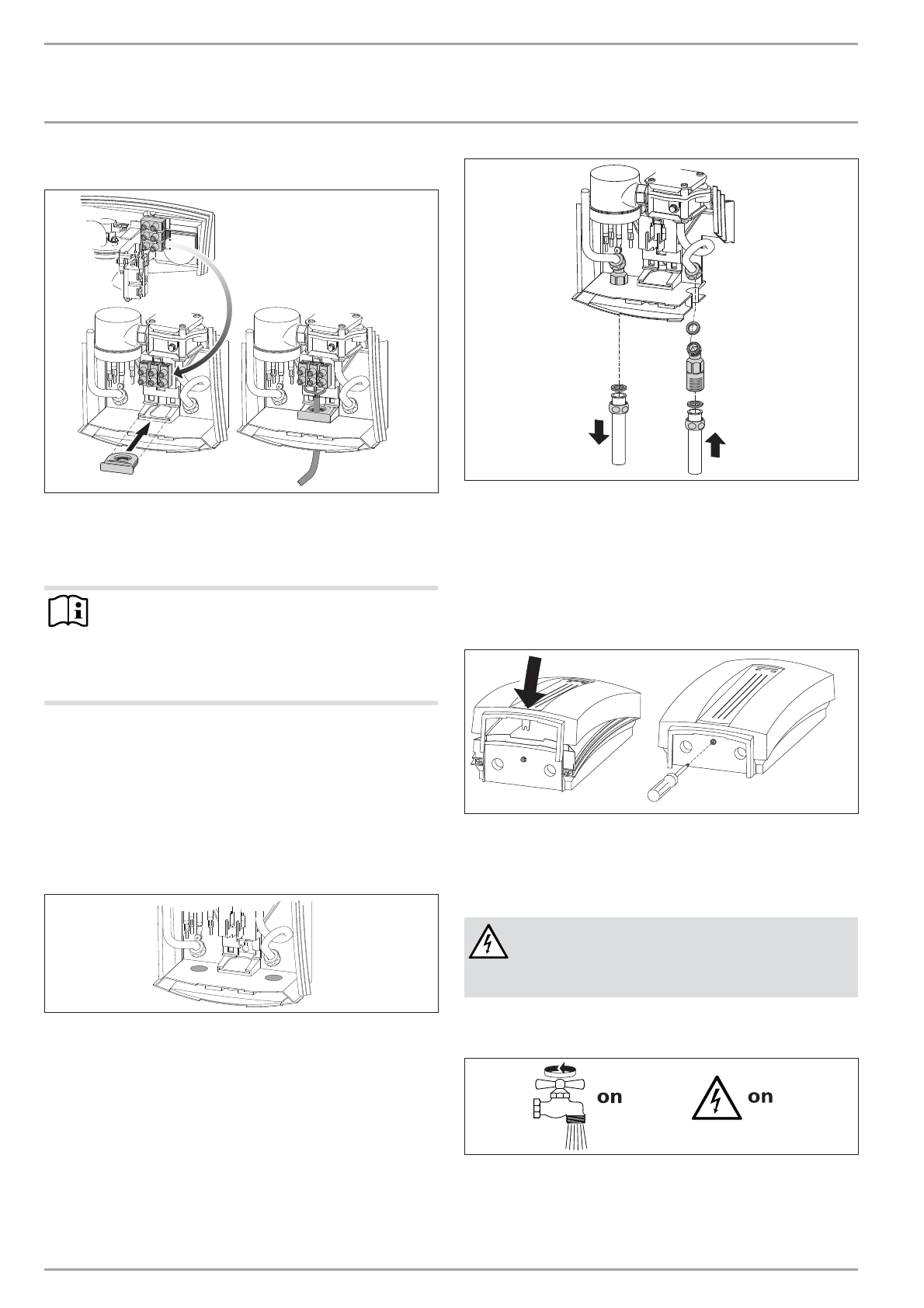 on

on