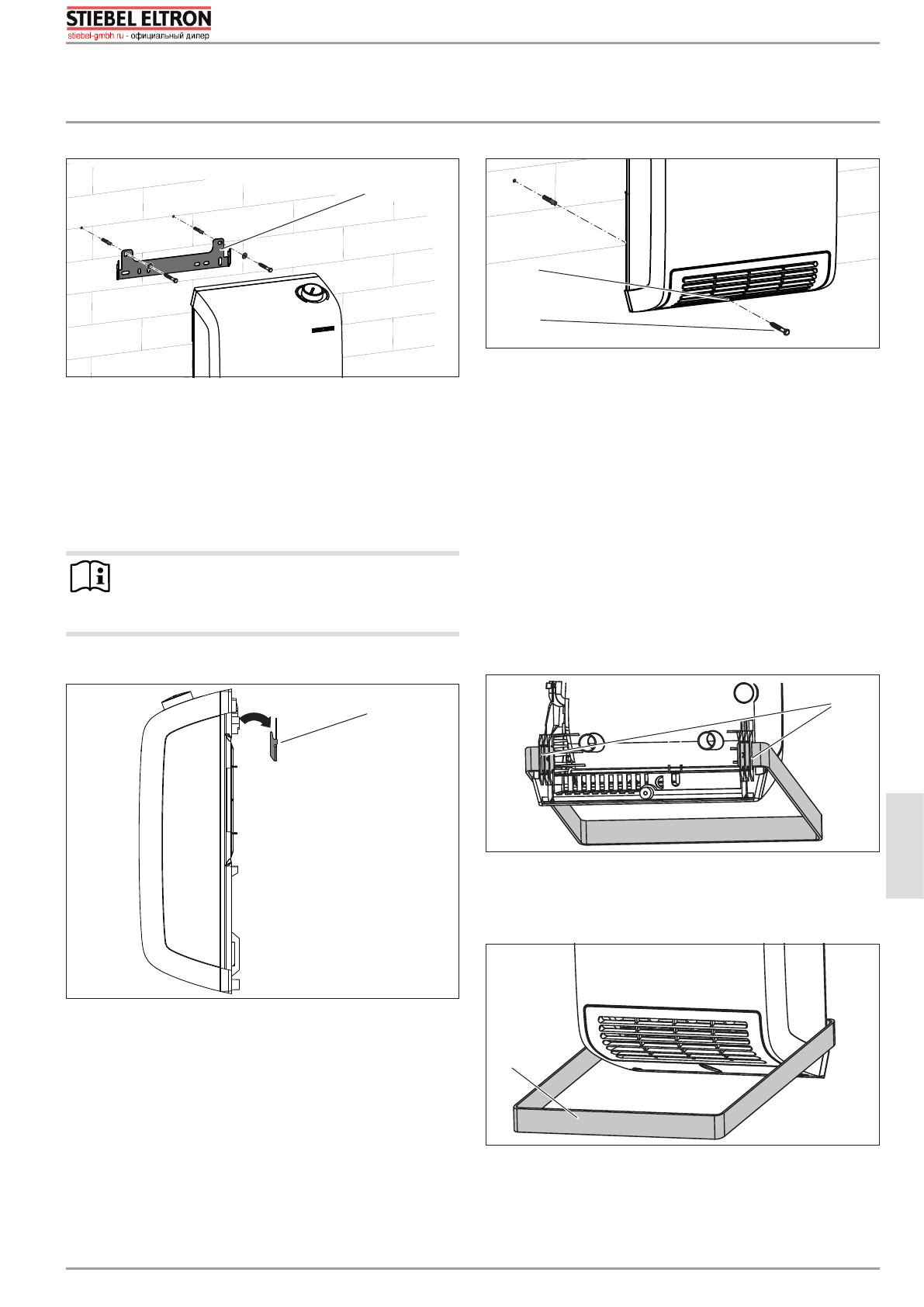 STIEBEL ELTRON
stiebel-gmbh.ru - официальный дилер