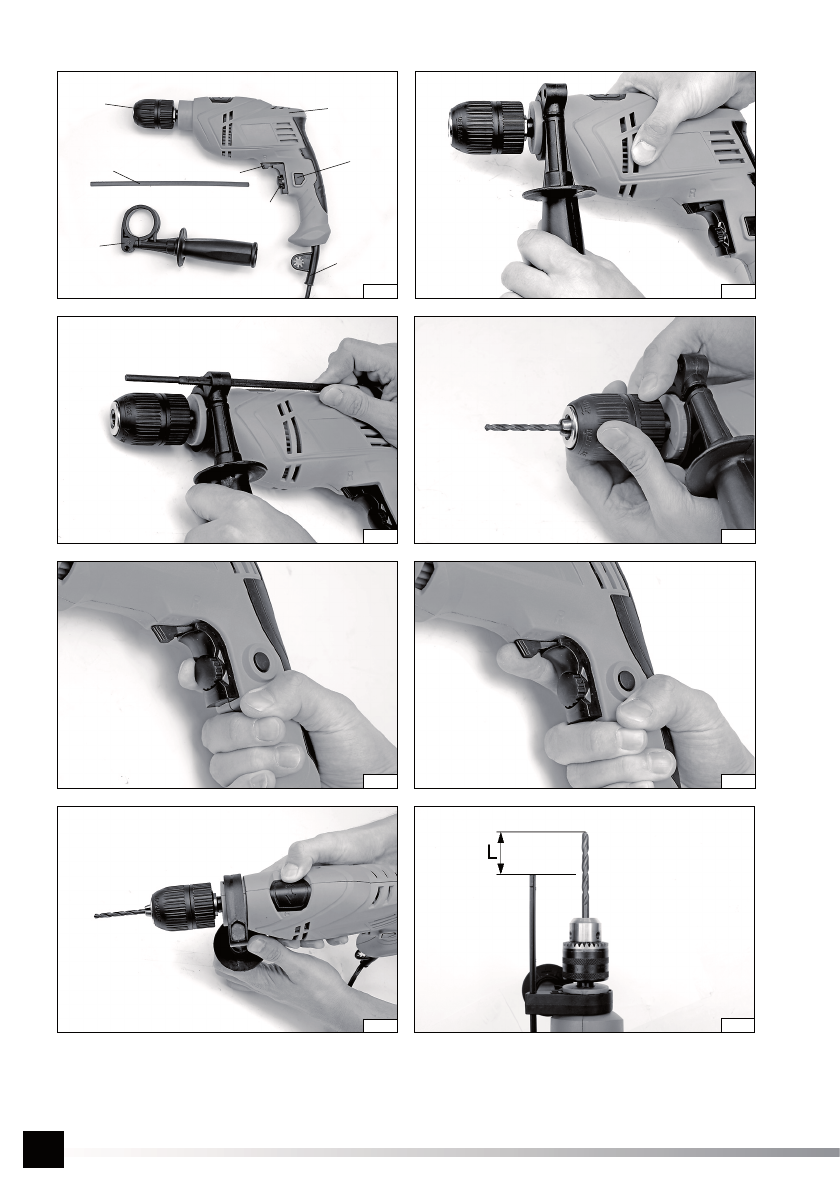 L