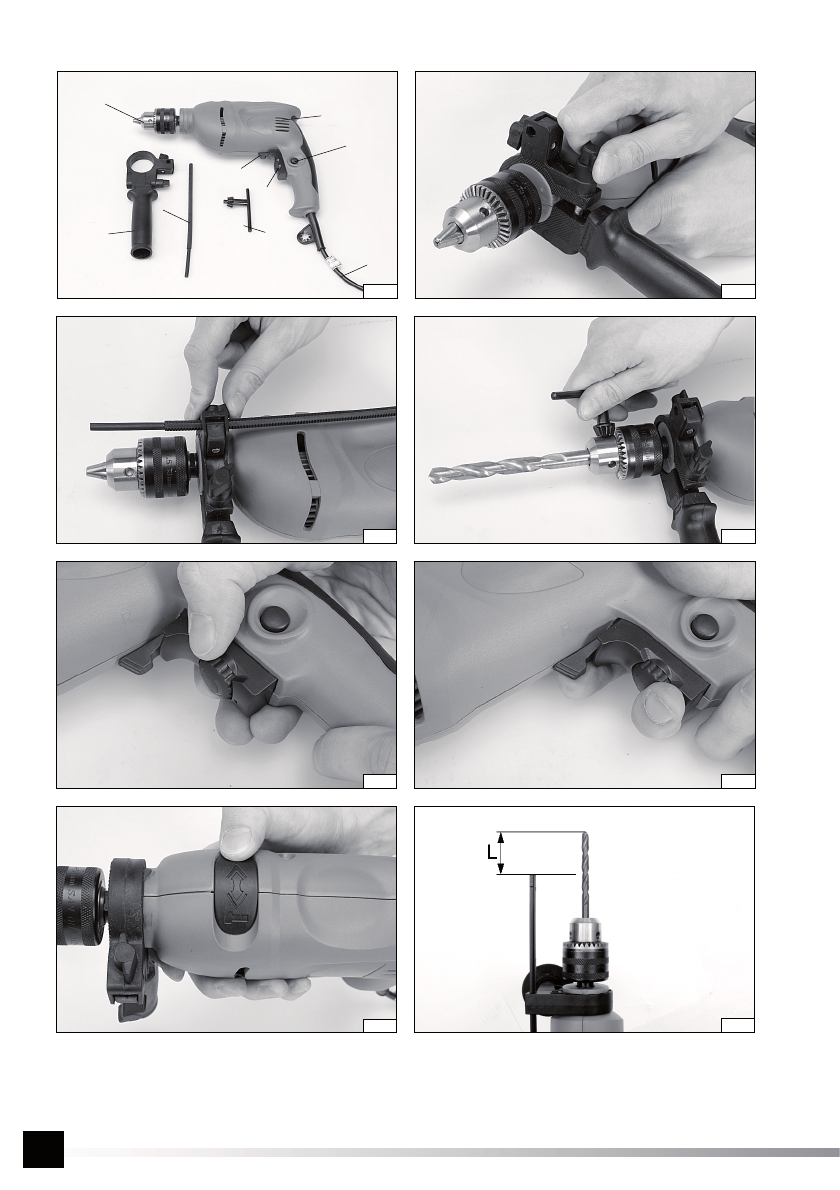 L