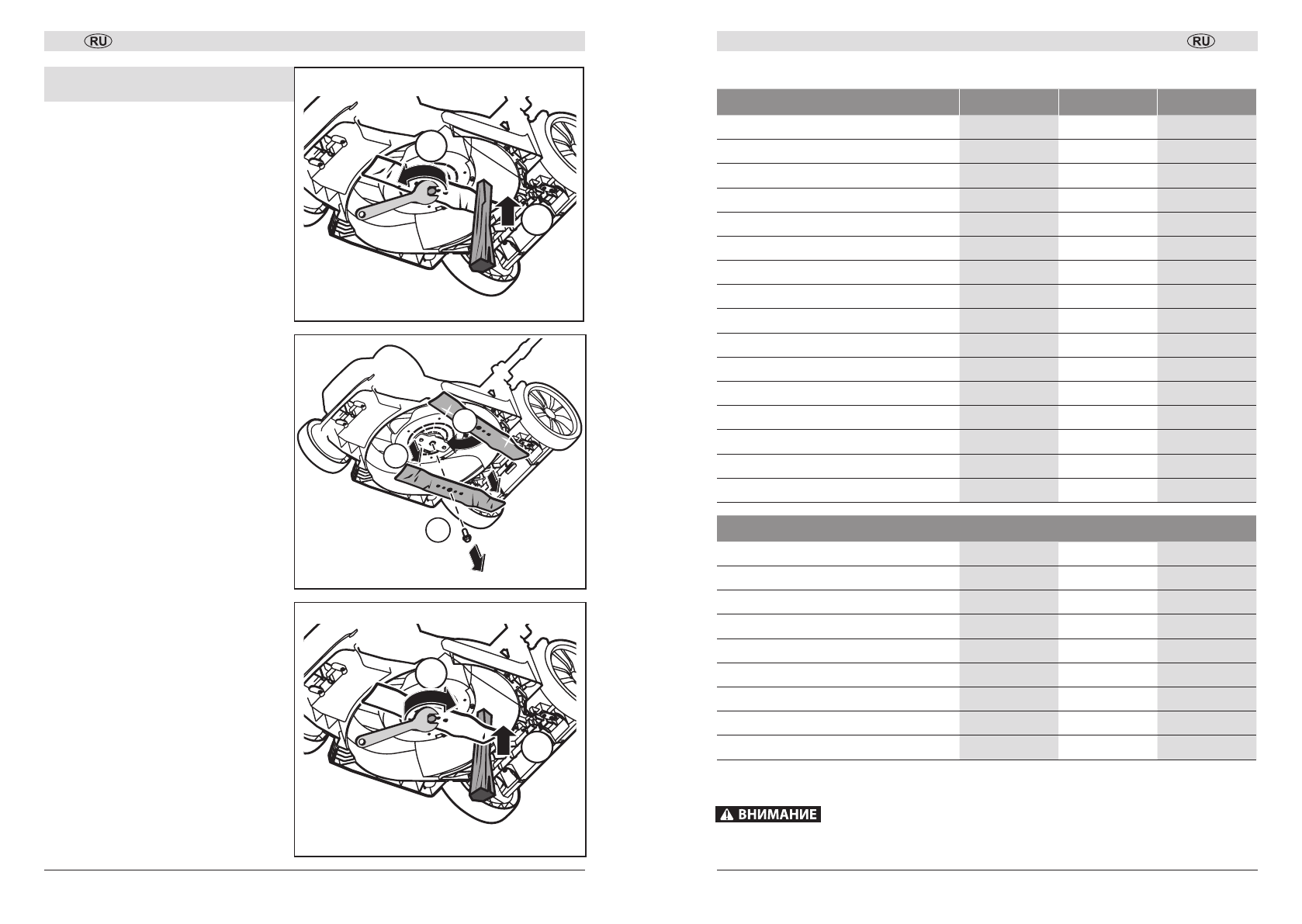 RU

RU

ВНИМАНИЕ