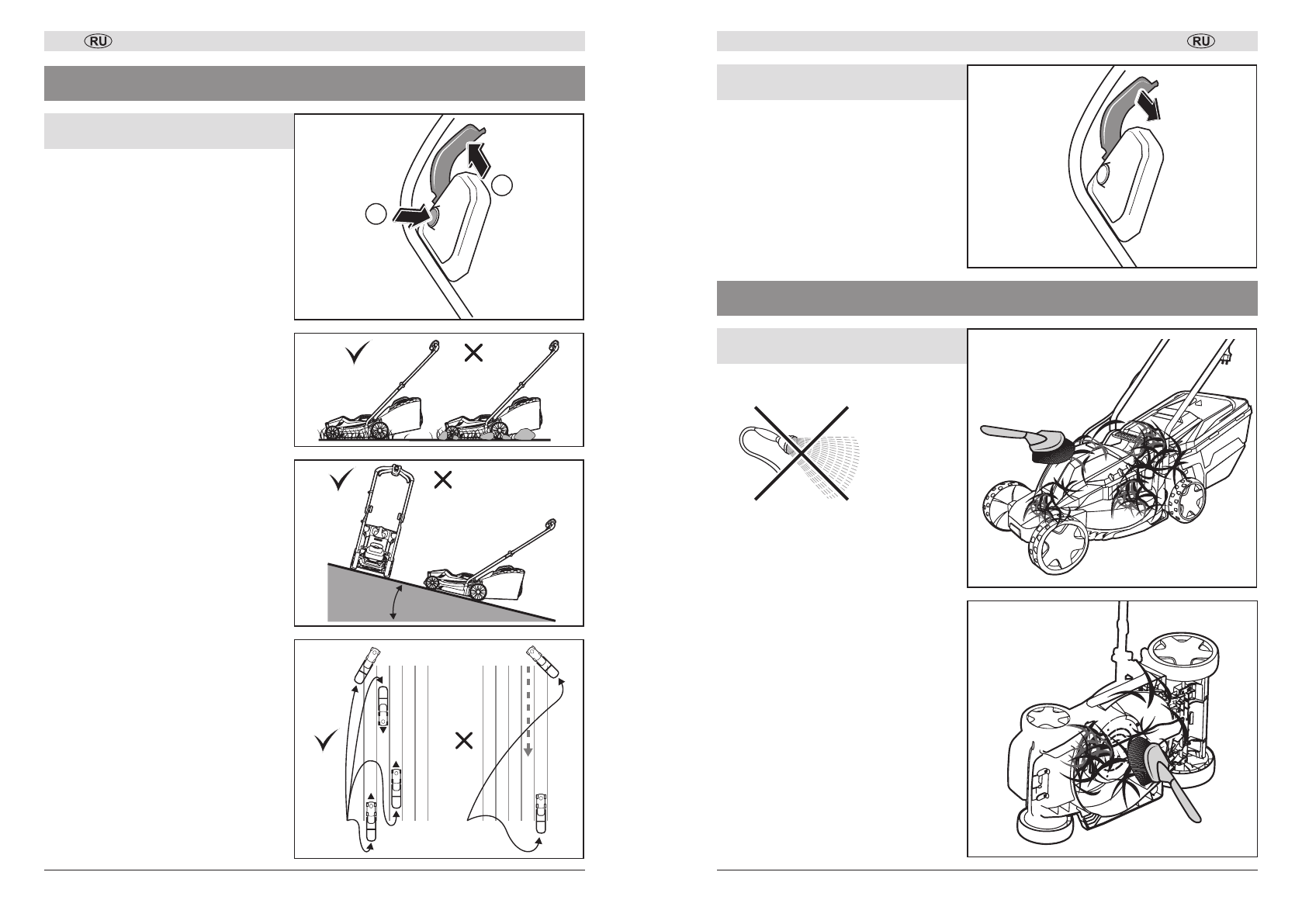 RU

RU