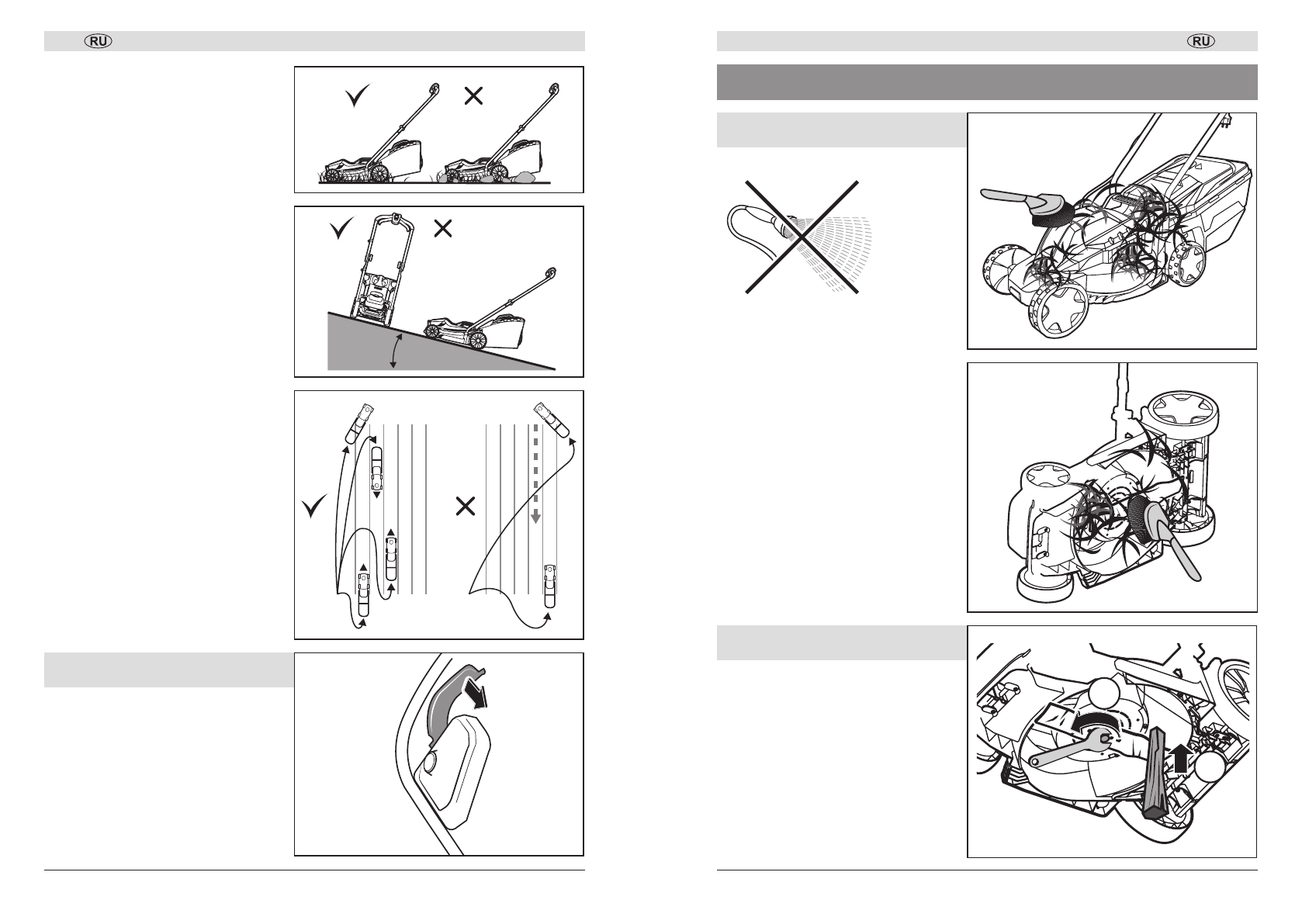 RU

RU