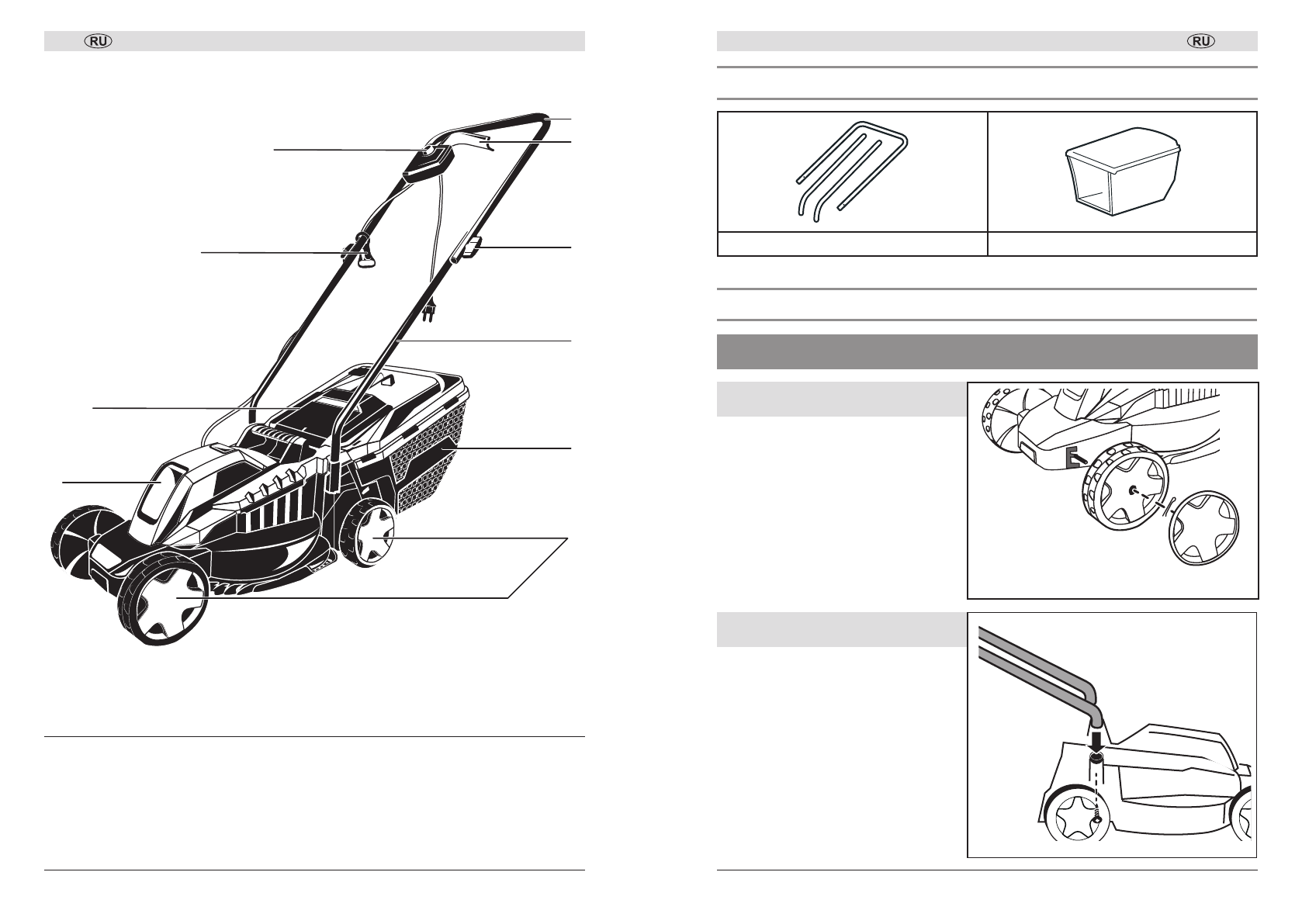 RU

RU