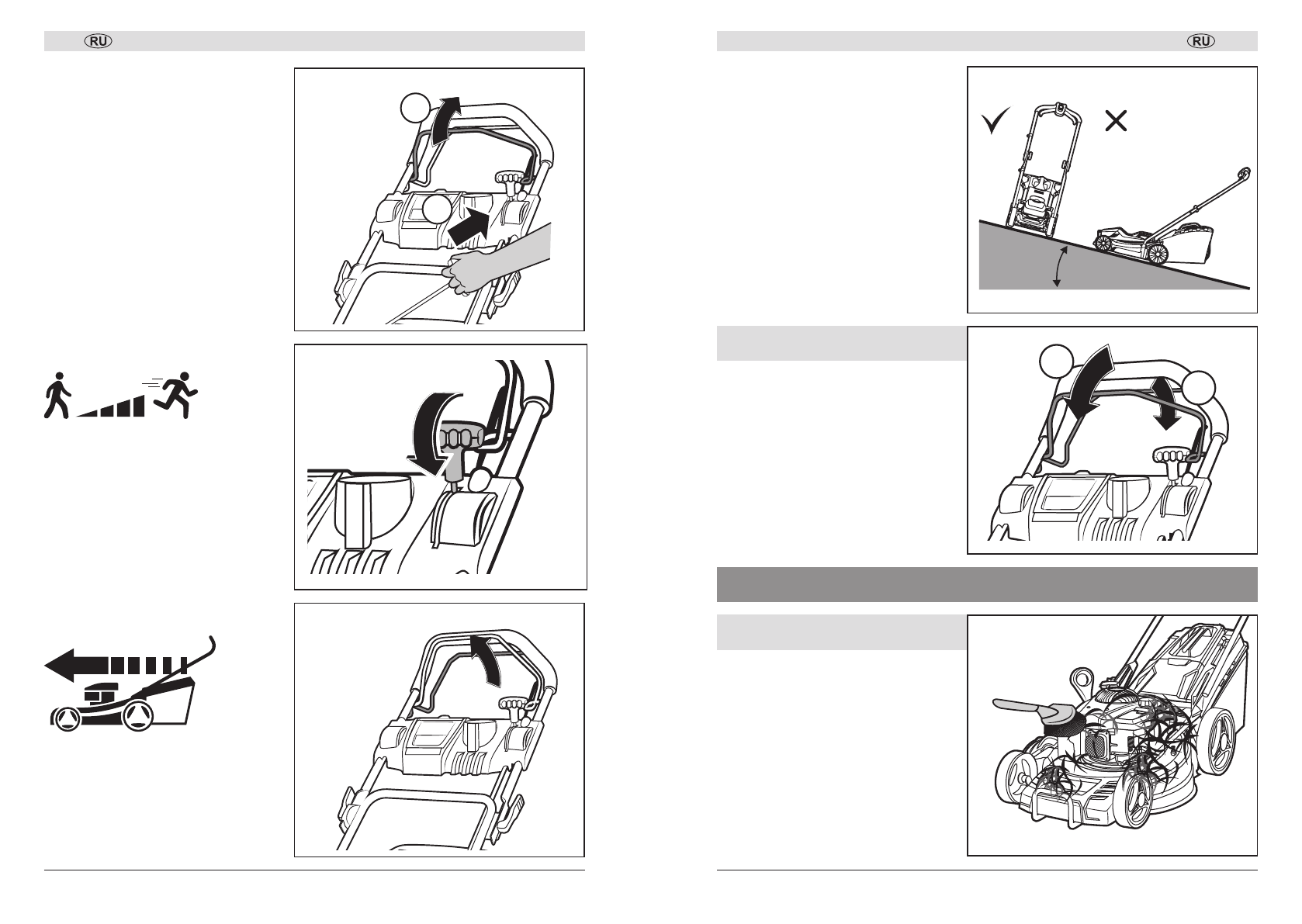 RU

RU