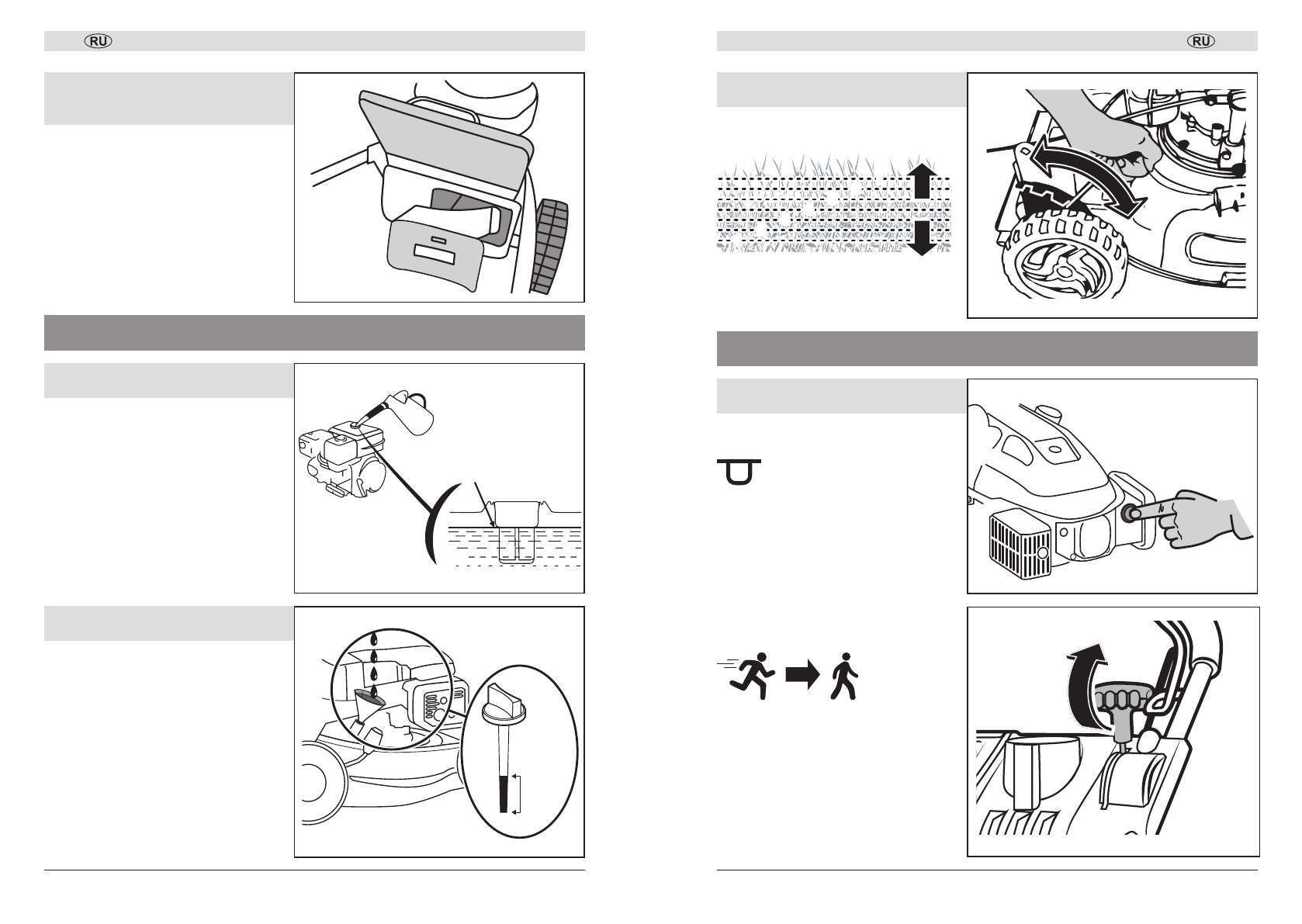 RU

RU