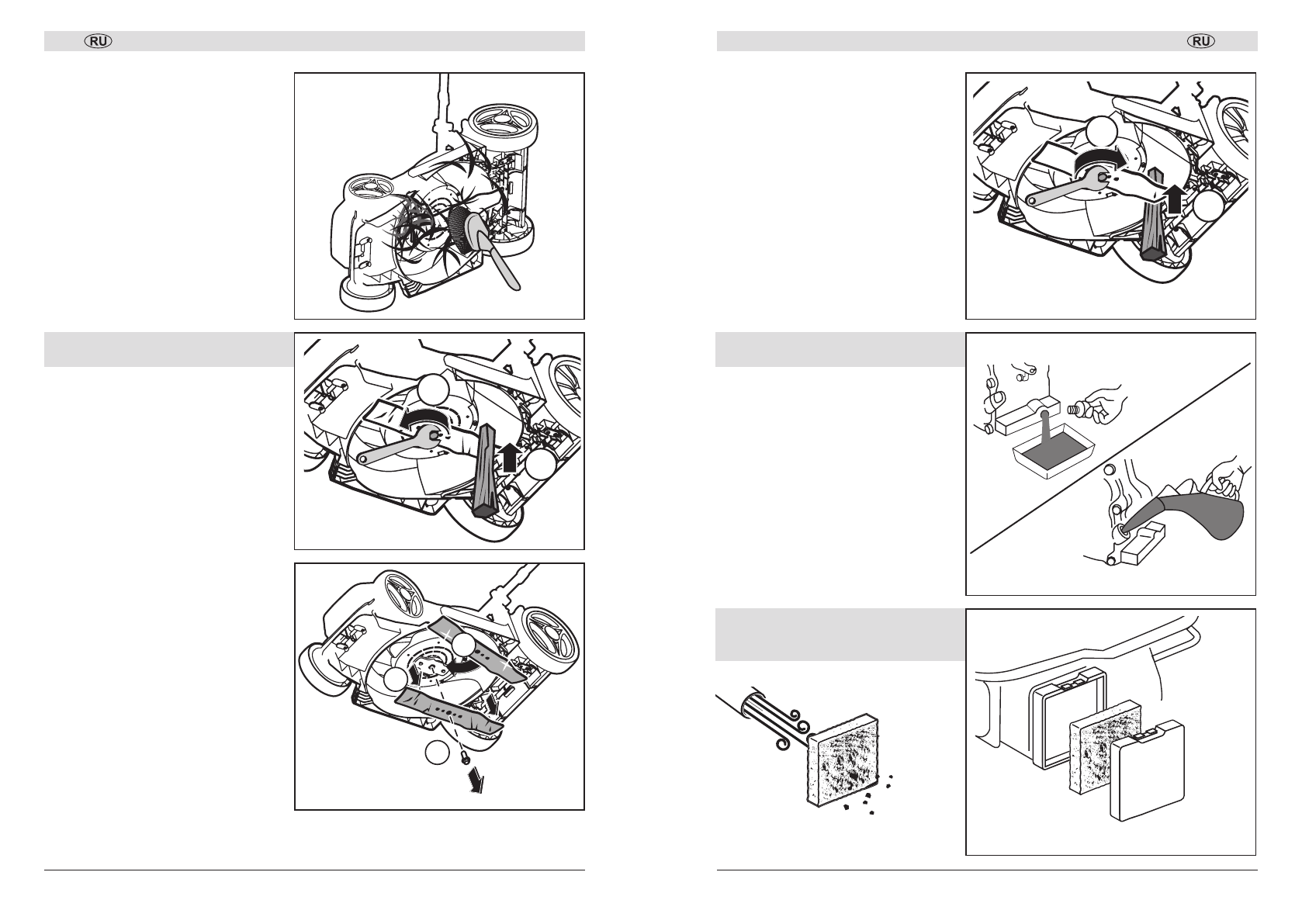 RU

RU