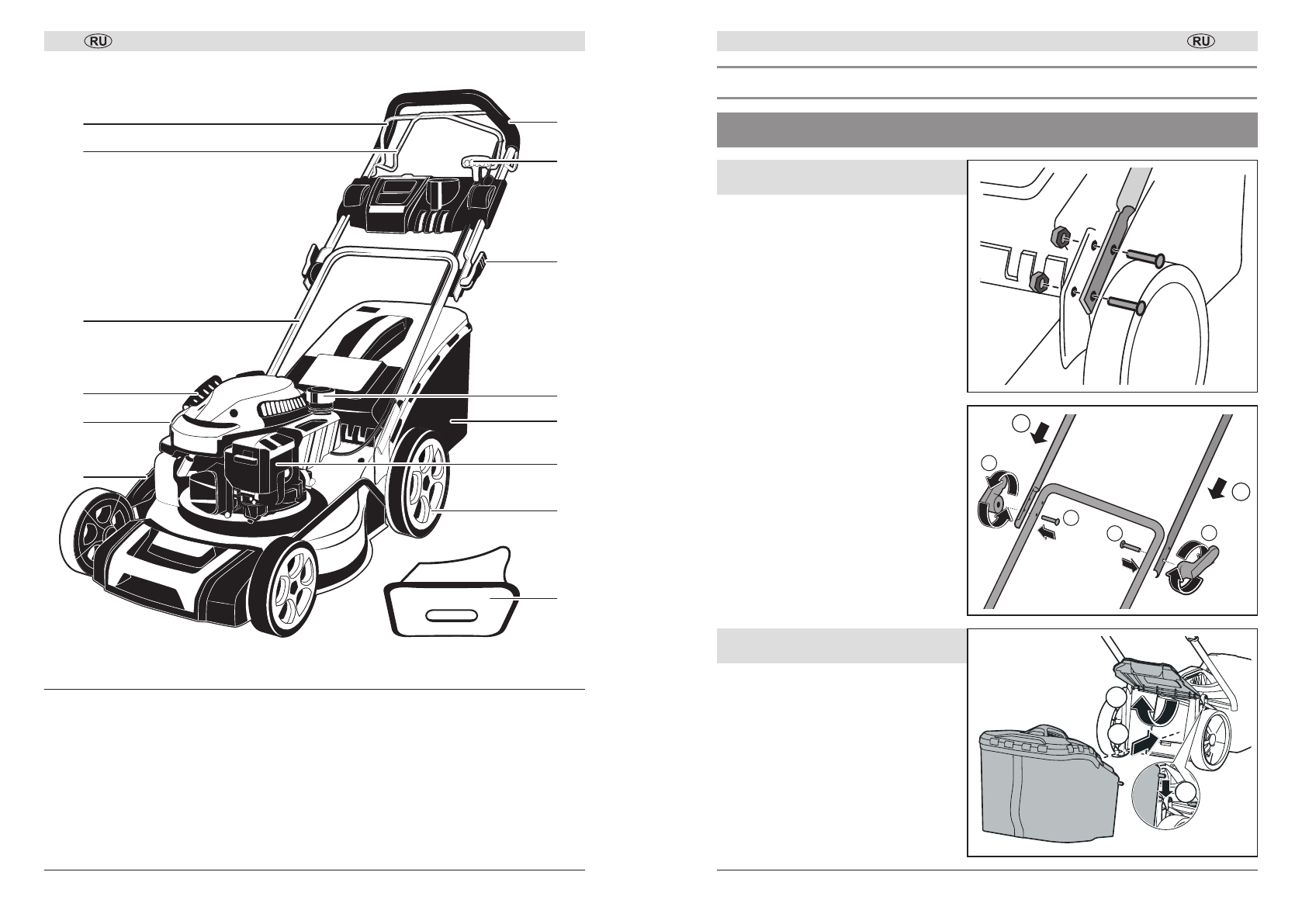 RU

RU