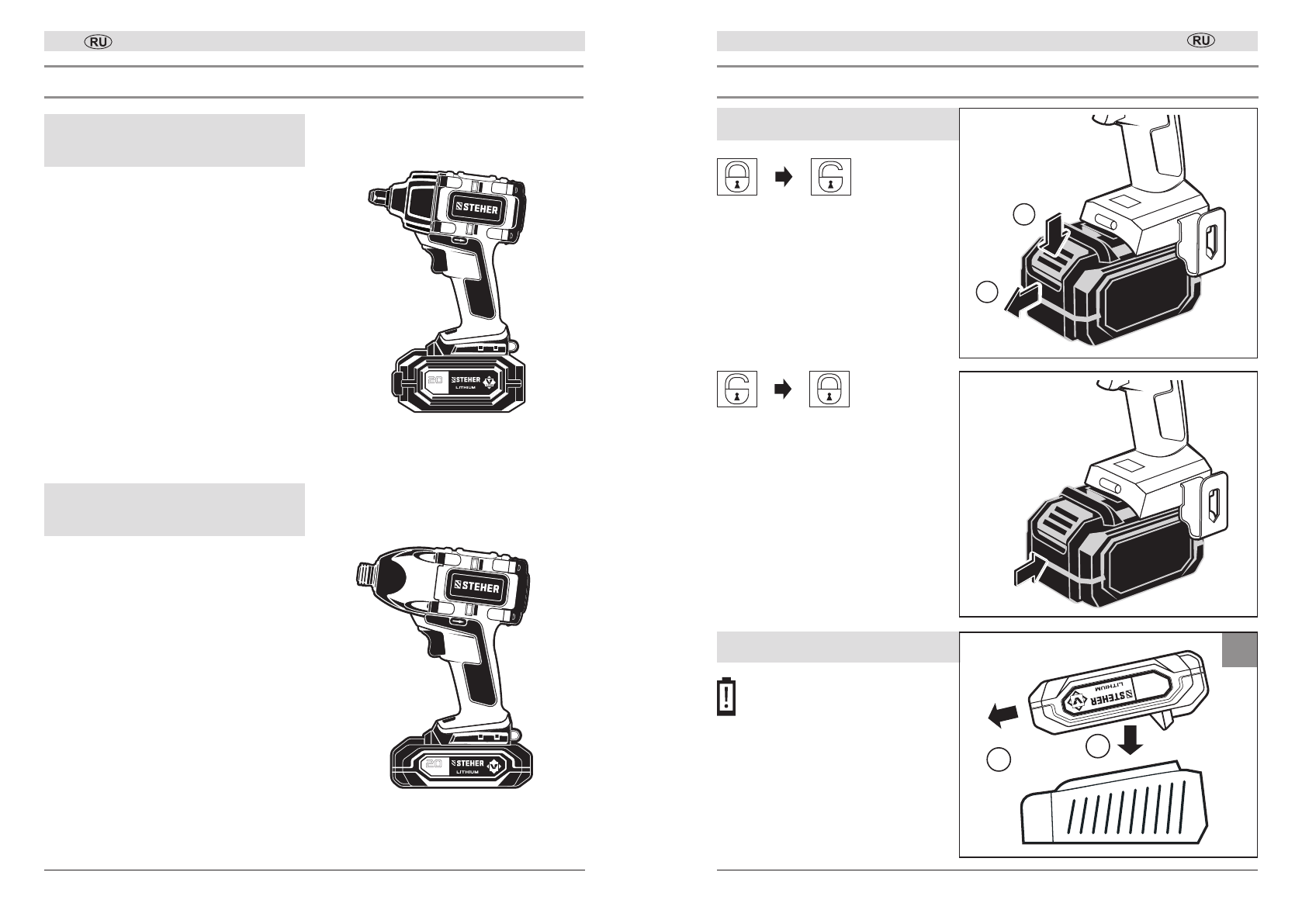 RU

STEHER

20 STEHER LITHIUM

STEHER

20 STEHER LITHIUM

RU

STEHER LITHIUM